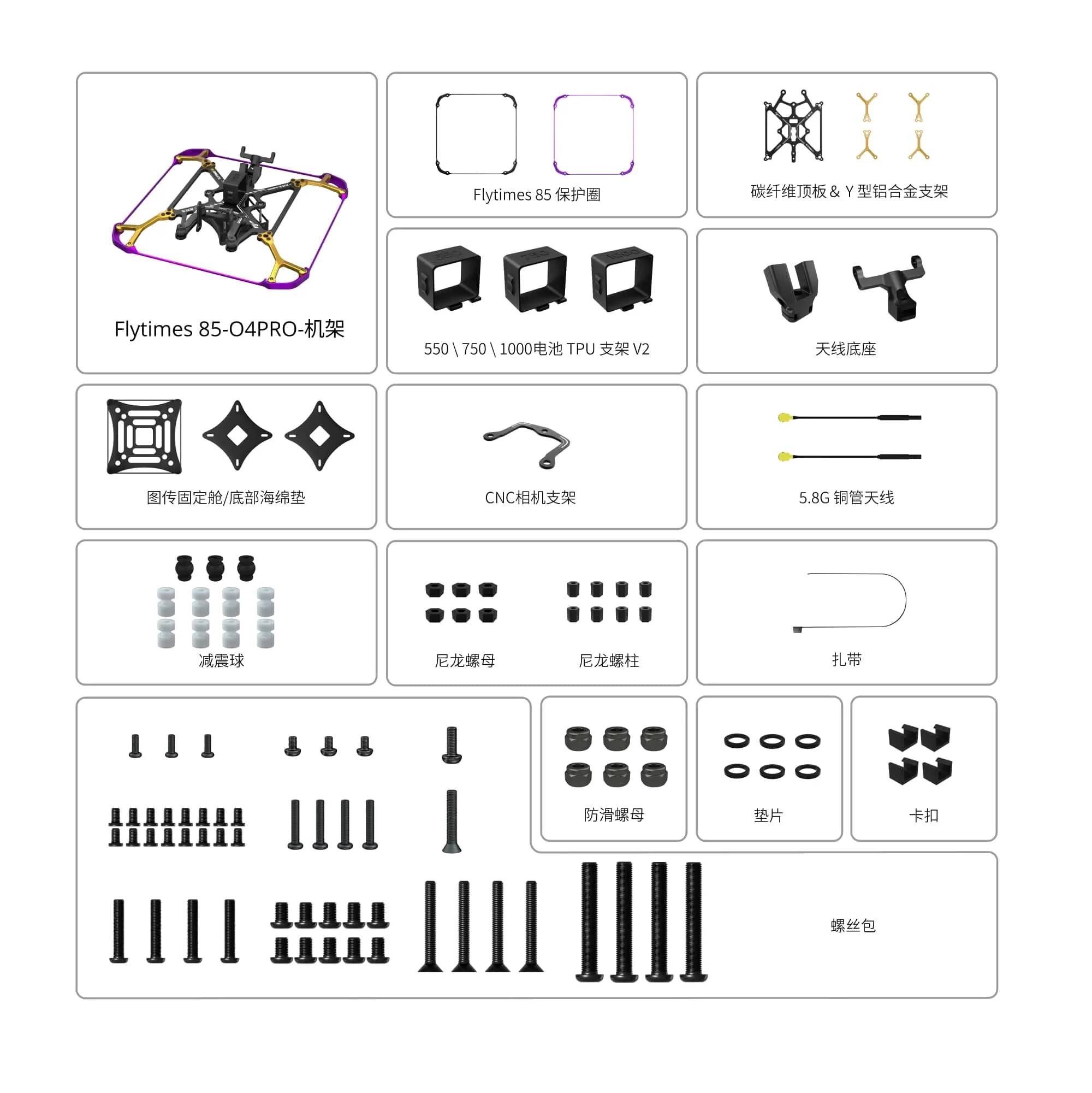 Flytimes 85-O4PRO-机架

Flytimes 85 保护圈

碳纤维顶板 & Y 型铝合金支架

550 \ 750 \ 1000电池 TPU 支架 V2

天线底座

图传固定舱/底部海绵垫

CNC相机支架

5.8G 铜管天线

减震球

尼龙螺母

尼龙螺柱

扎带

防滑螺母

垫片

卡扣

螺丝包