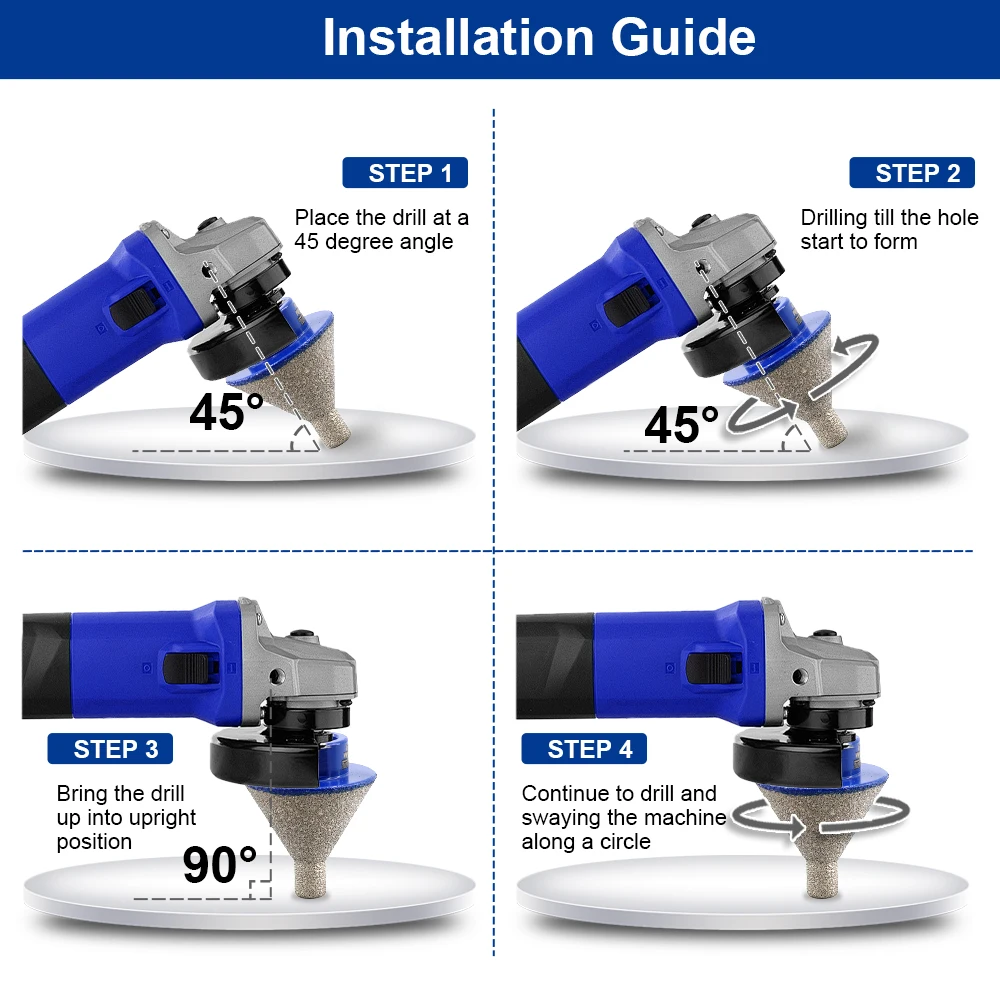 Installation Guide

STEP 1

Place the drill at a 45 degree angle

45°

STEP 2

Drilling till the hole start to form

45°

STEP 3

Bring the drill up into upright position

90°

STEP 4

Continue to drill and swaying the machine along a circle