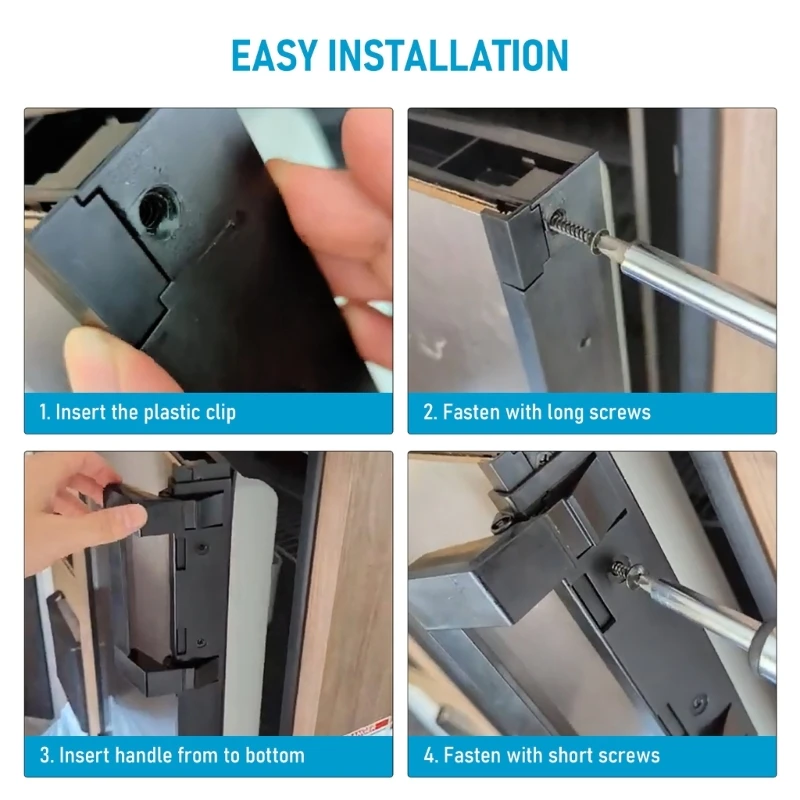 EASY INSTALLATION

1. Insert the plastic clip

2. Fasten with long screws

3. Insert handle from to bottom

4. Fasten with short screws