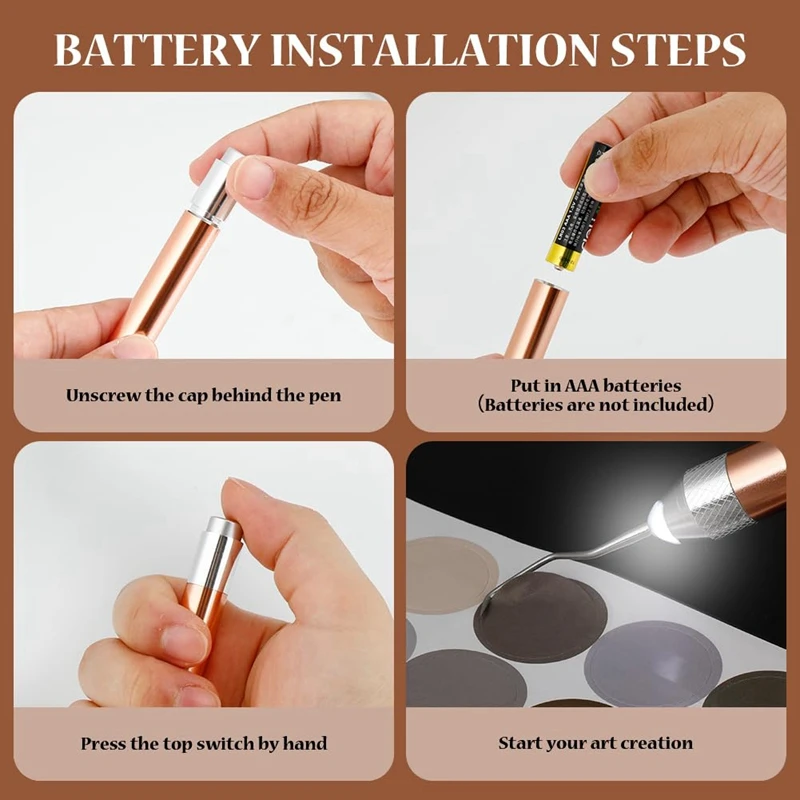 BATTERY INSTALLATION STEPS

Unscrew the cap behind the pen

Put in AAA batteries
(Batteries are not included)

Press the top switch by hand

Start your art creation