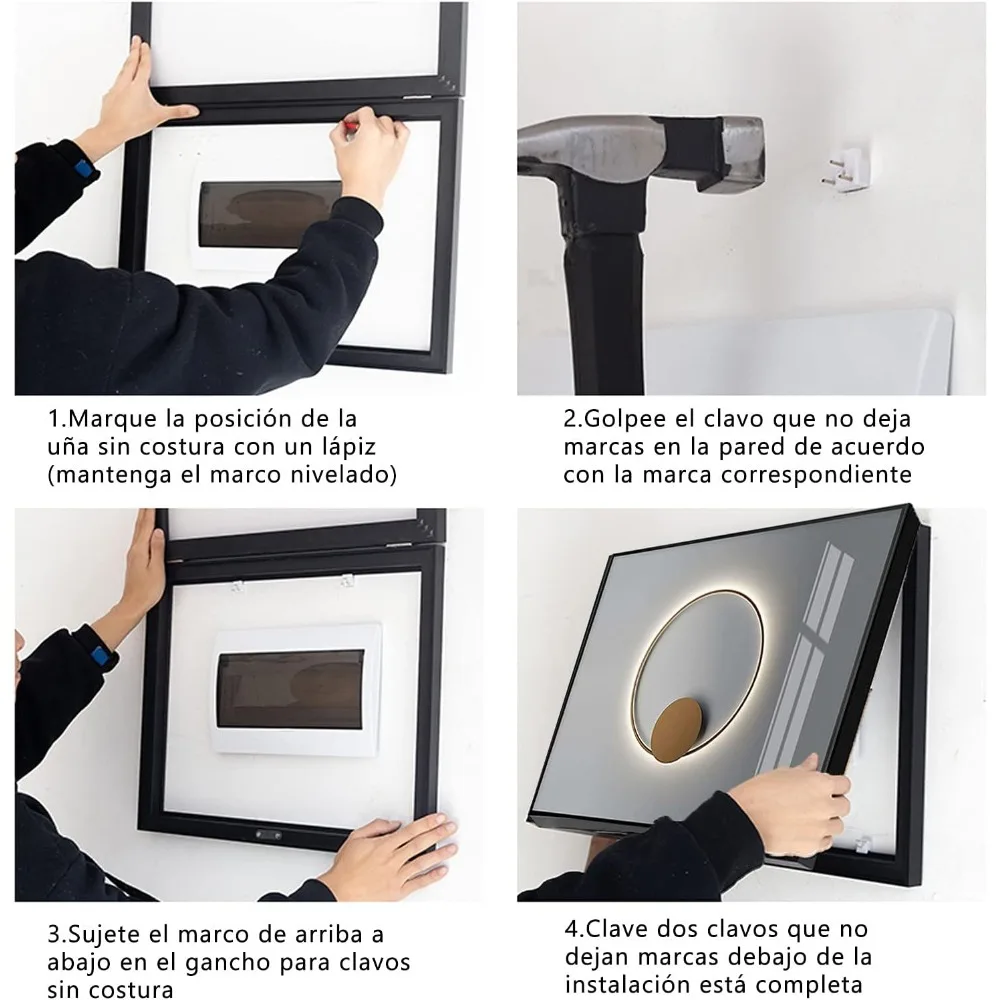 1.Marque la posición de la uña sin costura con un lápiz (mantenga el marco nivelado)

2.Golpee el clavo que no deja marcas en la pared de acuerdo con la marca correspondiente

3.Sujete el marco de arriba a abajo en el gancho para clavos sin costura

4.Clave dos clavos que no dejan marcas debajo de la instalación está completa