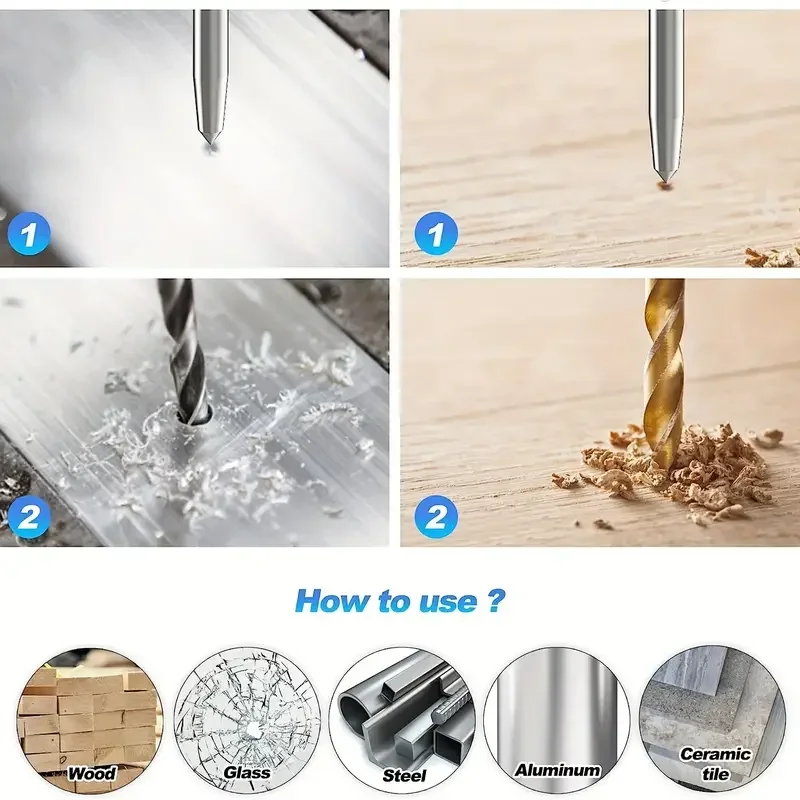 1

1

2

2

How to use ?

Wood

Glass

Steel

Aluminum

Ceramic tile