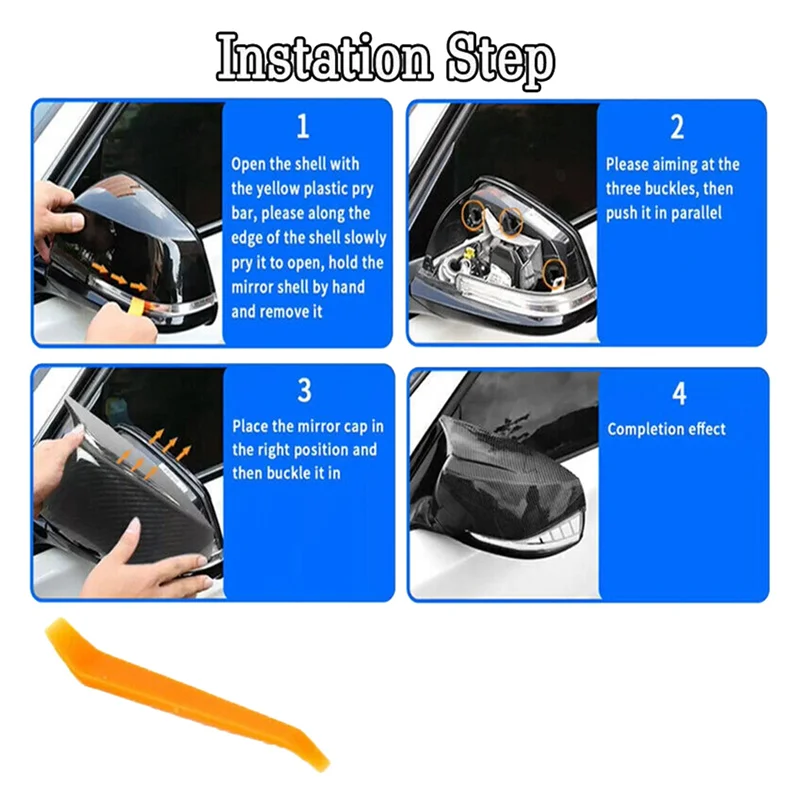 Instation Step

1

Open the shell with the yellow plastic pry bar, please along the edge of the shell slowly pry it to open, hold the mirror shell by hand and remove it

2

Please aiming at the three buckles, then push it in parallel

3

Place the mirror cap in the right position and then buckle it in

4

Completion effect