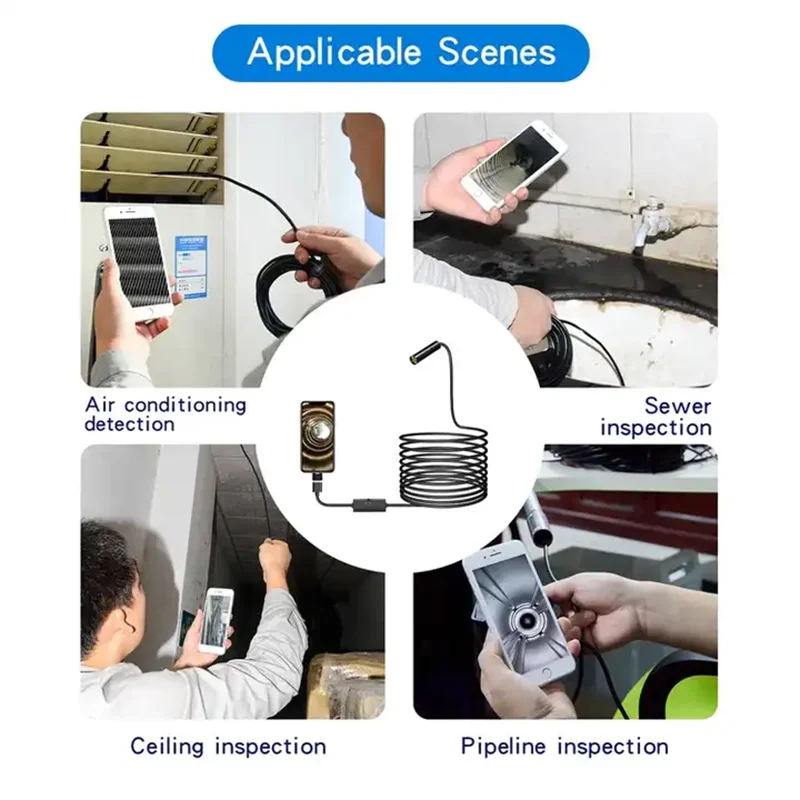 Applicable Scenes

Air conditioning detection

Sewer inspection

Ceiling inspection

Pipeline inspection