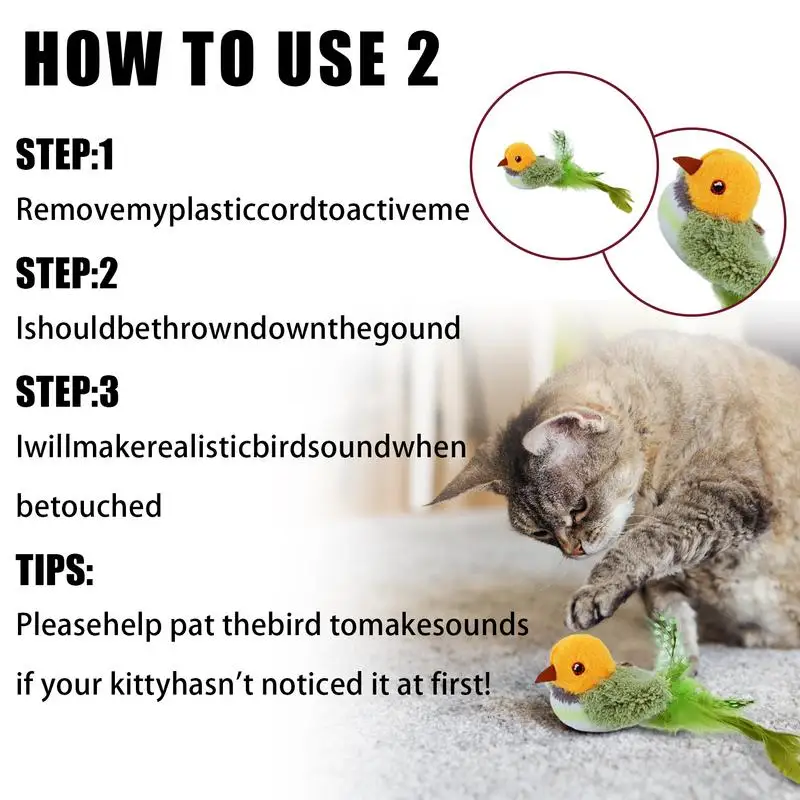 HOW TO USE 2

STEP:1

Removemyplasticcordtoactiveme

STEP:2

Ishouldbethrowndownthegound

STEP:3

Iwillmakerealisticbirdsoundwhen betouched

TIPS:

Pleasehelp pat thebird tomakesounds if your kittyhasn't noticed it at first!