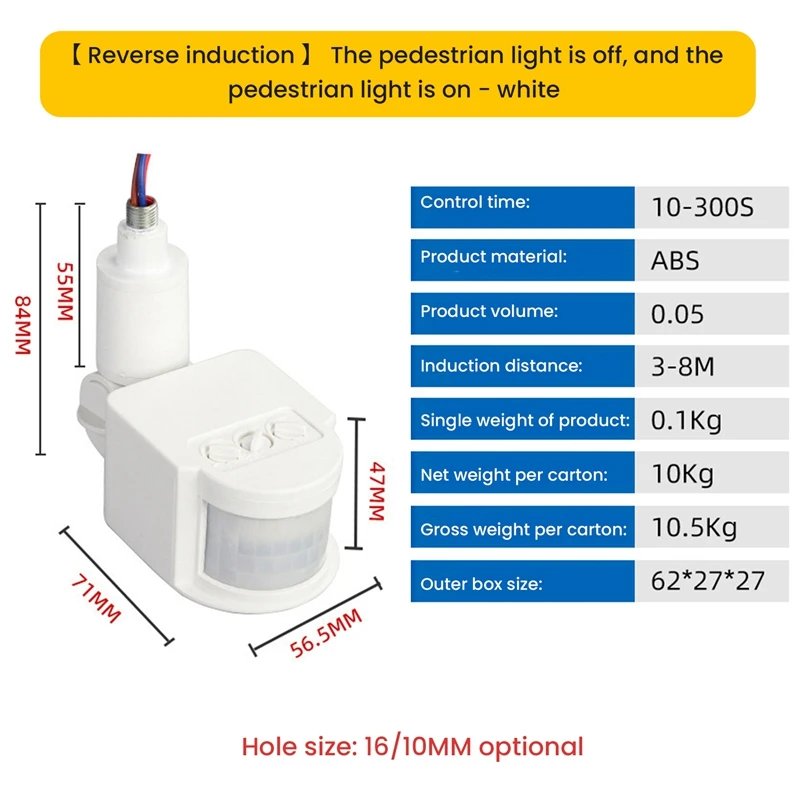 【 Reverse induction 】 The pedestrian light is off, and the pedestrian light is on - white

84MM

55MM

47MM

71MM

56.5MM

| Control time: | 10-300S |
|---|---|
| Product material: | ABS |
| Product volume: | 0.05 |
| Induction distance: | 3-8M |
| Single weight of product: | 0.1Kg |
| Net weight per carton: | 10Kg |
| Gross weight per carton: | 10.5Kg |
| Outer box size: | 62*27*27 |

Hole size: 16/10MM optional