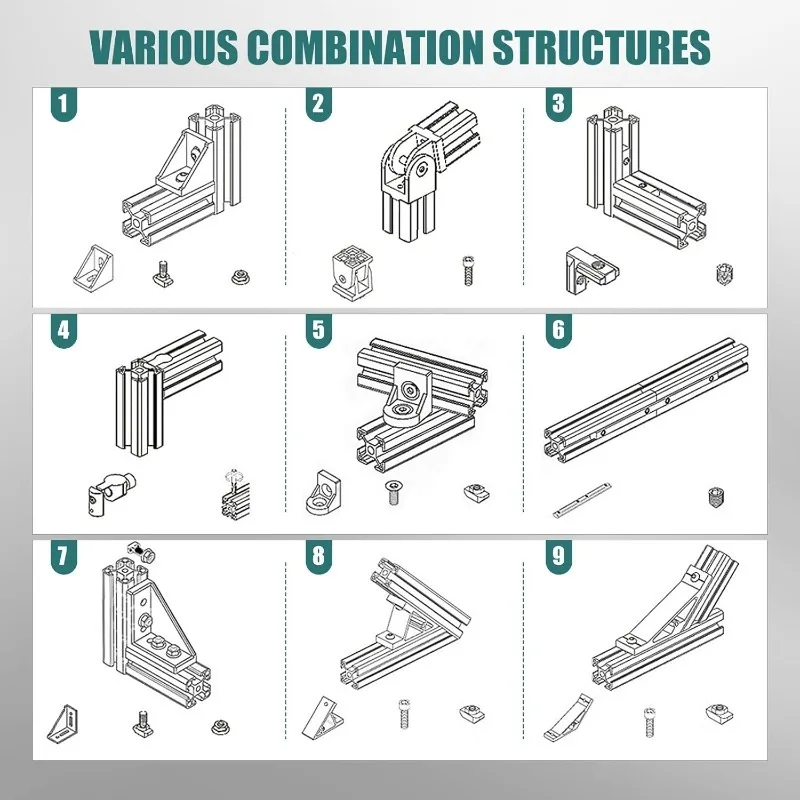 VARIOUS COMBINATION STRUCTURES

1

2

3

4

5

6

7

8

9