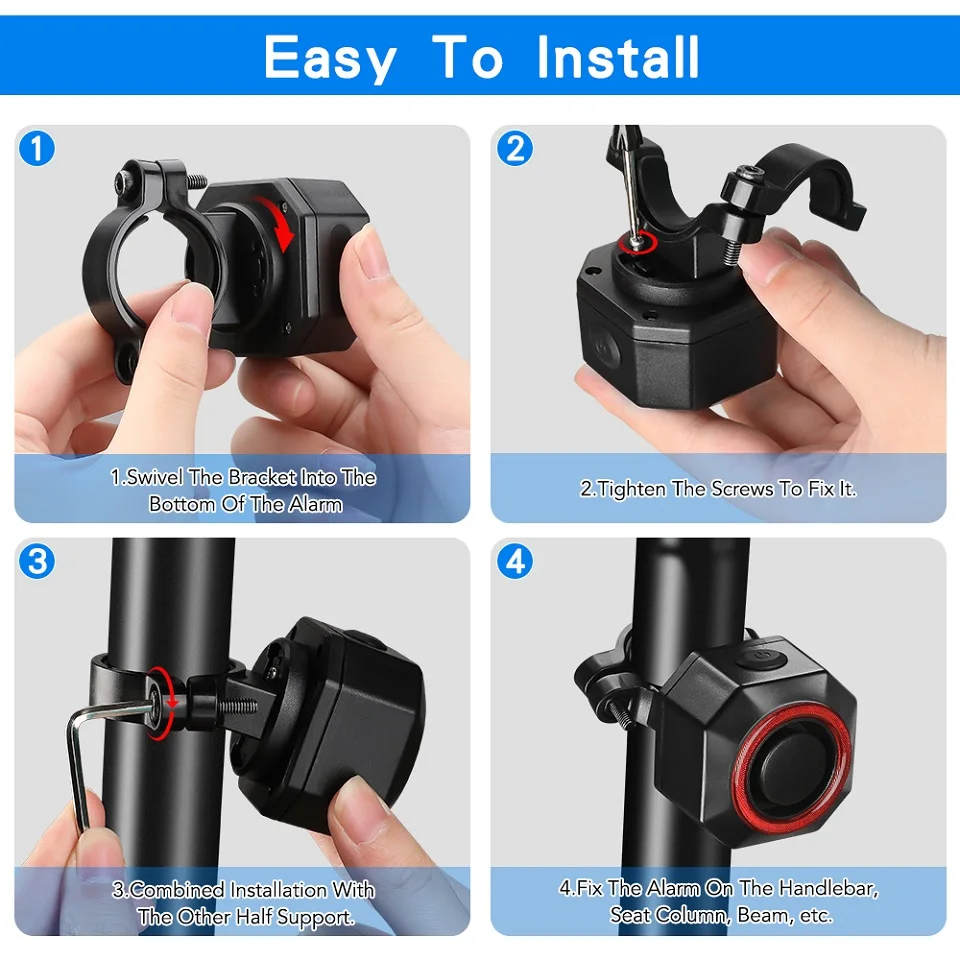 Easy To Install

1

1.Swivel The Bracket Into The Bottom Of The Alarm

2

2.Tighten The Screws To Fix It.

3

3.Combined Installation With The Other Half Support.

4

4.Fix The Alarm On The Handlebar, Seat Column, Beam, etc.