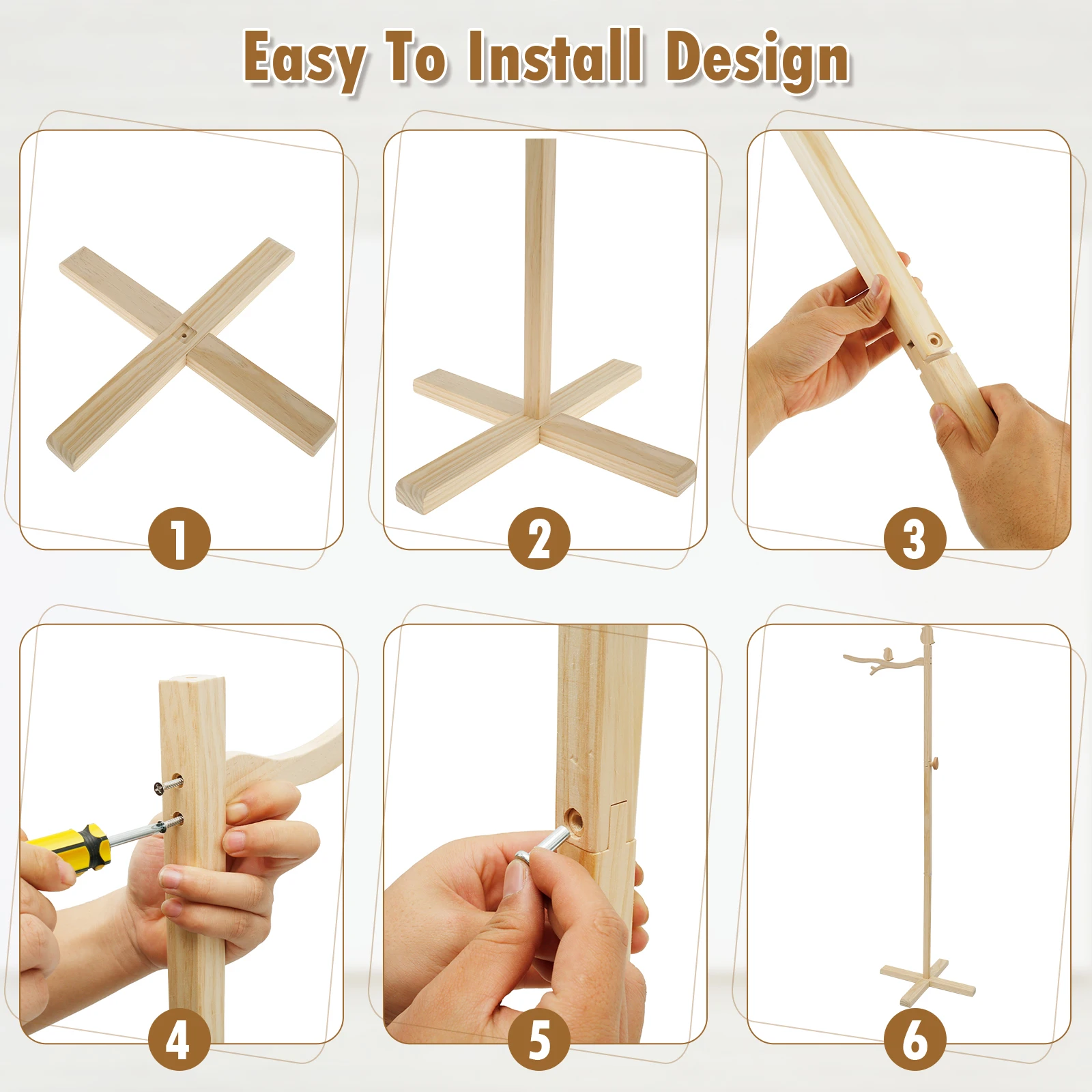 Easy To Install Design

1

2

3

4

5

6