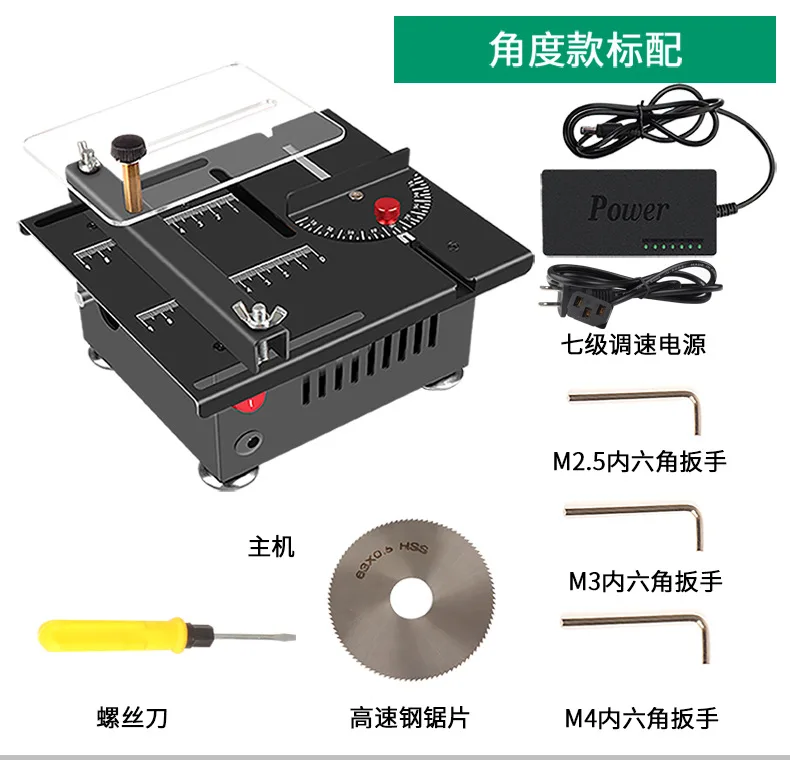 角度款标配

Power

七级调速电源

M2.5内六角扳手

主机

63X0.5 HSS

M3内六角扳手

螺丝刀

高速钢锯片

M4内六角扳手