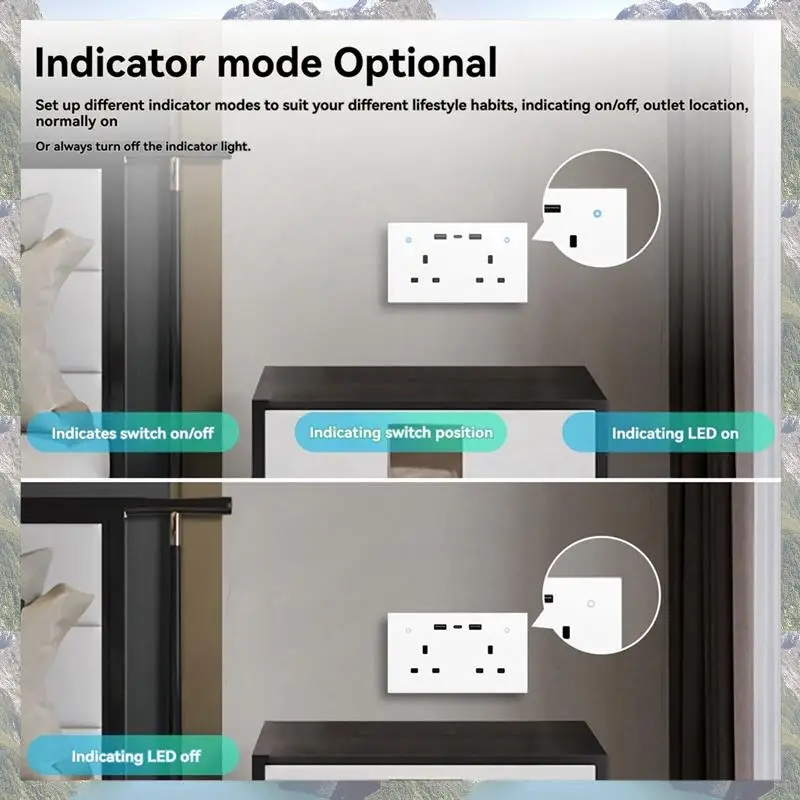 Indicator mode Optional

Set up different indicator modes to suit your different lifestyle habits, indicating on/off, outlet location, normally on

Or always turn off the indicator light.

Indicates switch on/off

Indicating switch position

Indicating LED on

Indicating LED off