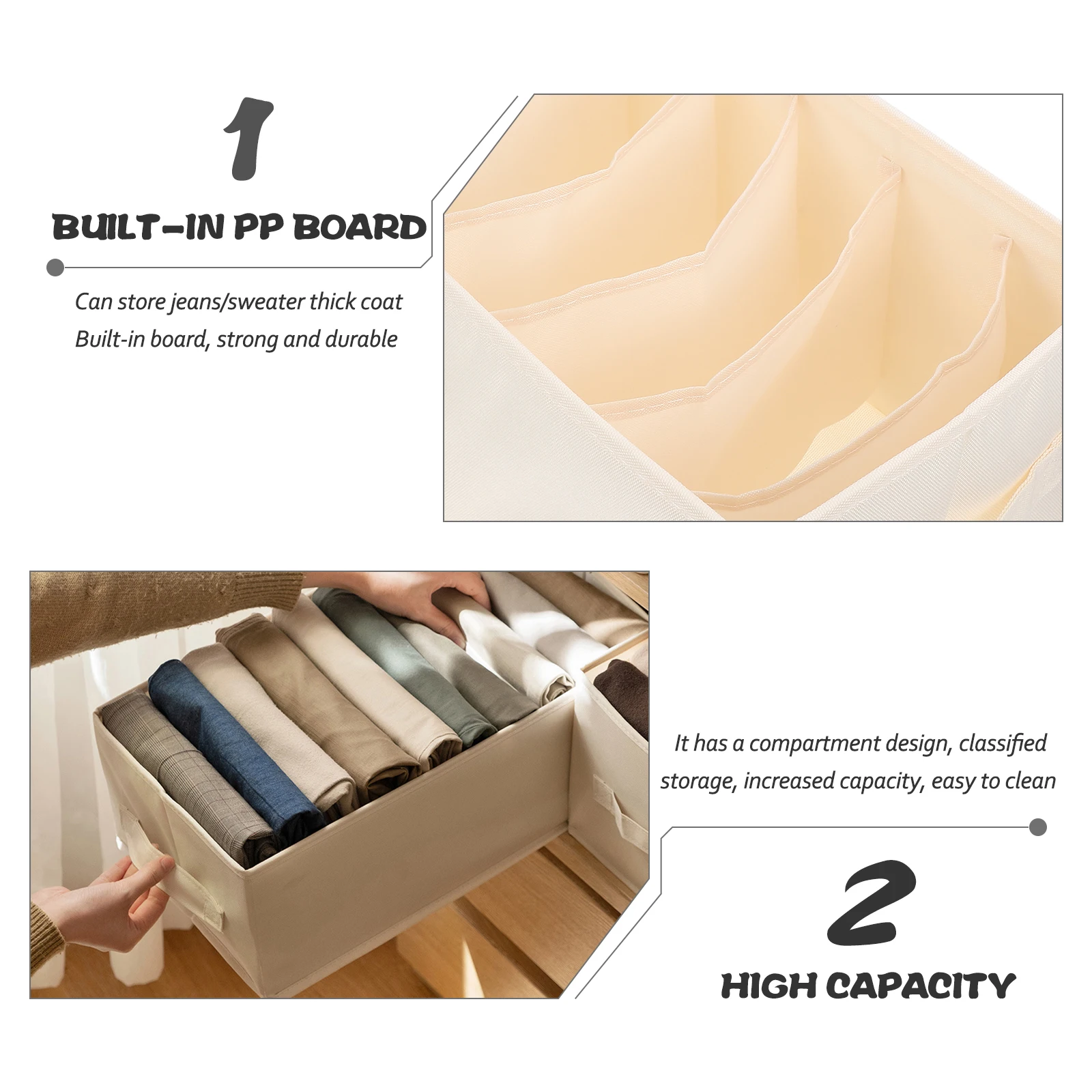 1

BUILT-IN PP BOARD

Can store jeans/sweater thick coat
Built-in board, strong and durable

It has a compartment design, classified storage, increased capacity, easy to clean

2

HIGH CAPACITY