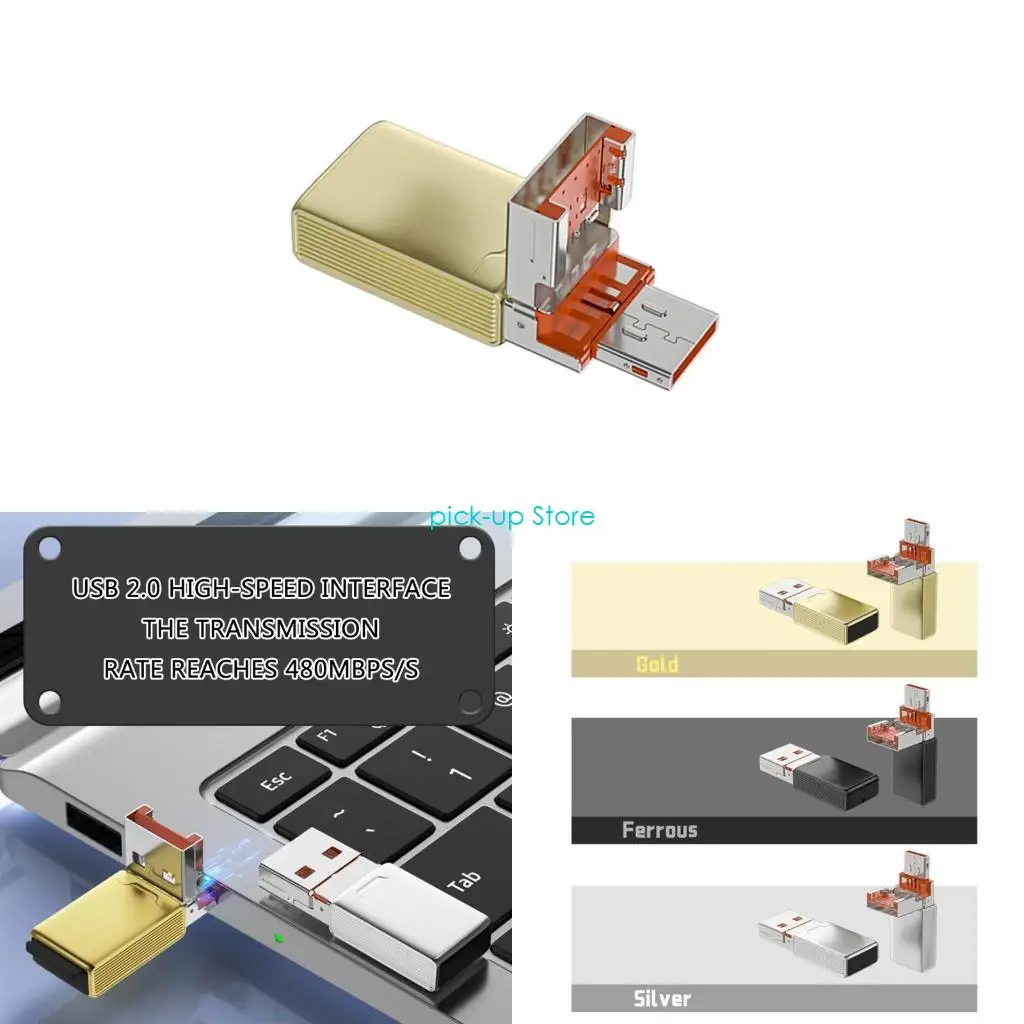 pick-up Store

USB 2.0 HIGH-SPEED INTERFACE
THE TRANSMISSION
RATE REACHES 480MBPS/S

F1
Esc
!
1
~
`
Tab

Gold

Ferrous

Silver