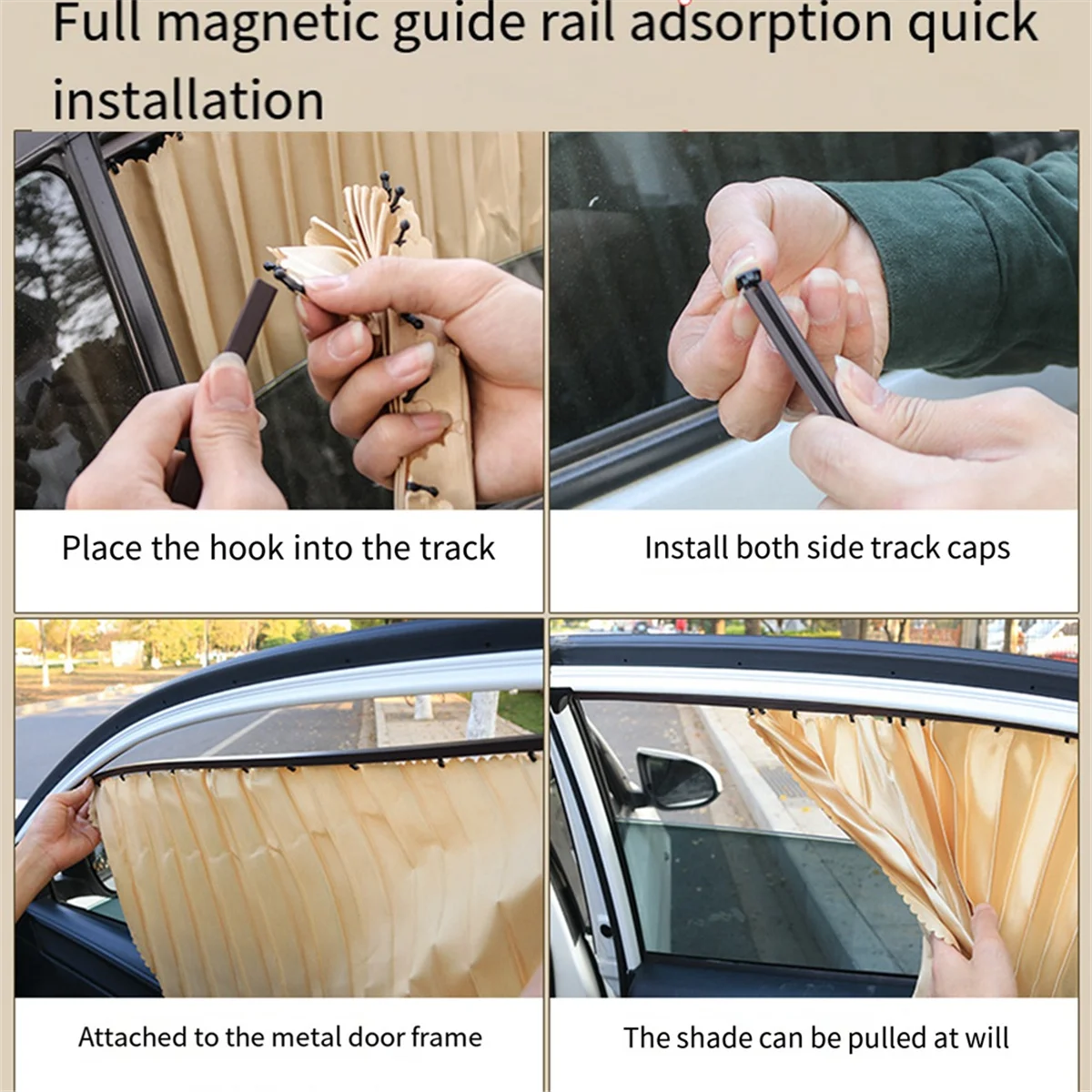 Full magnetic guide rail adsorption quick installation

Place the hook into the track

Install both side track caps

Attached to the metal door frame

The shade can be pulled at will