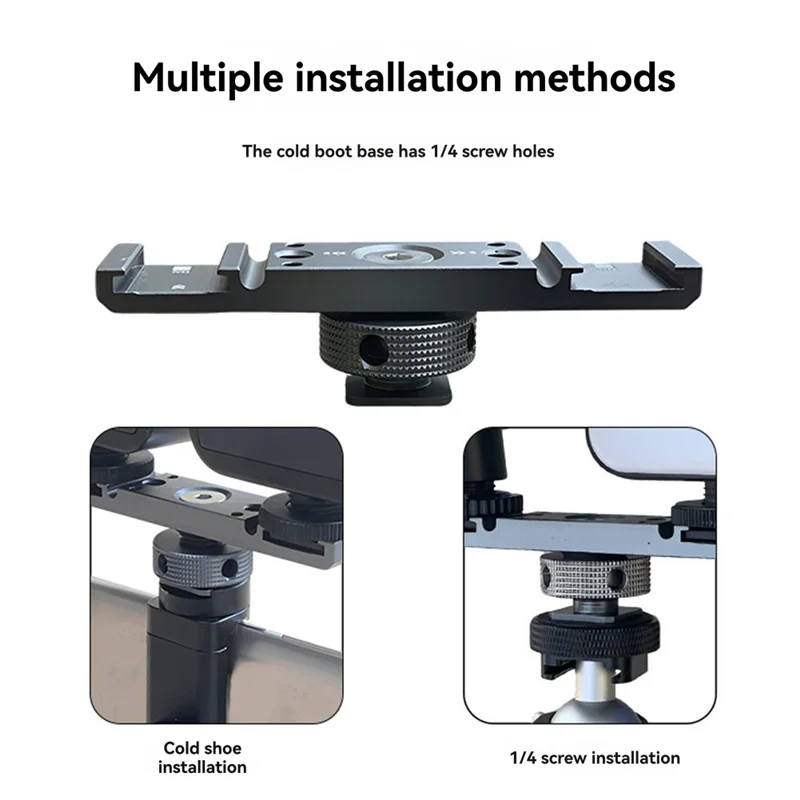 Multiple installation methods

The cold boot base has 1/4 screw holes

Cold shoe installation

1/4 screw installation