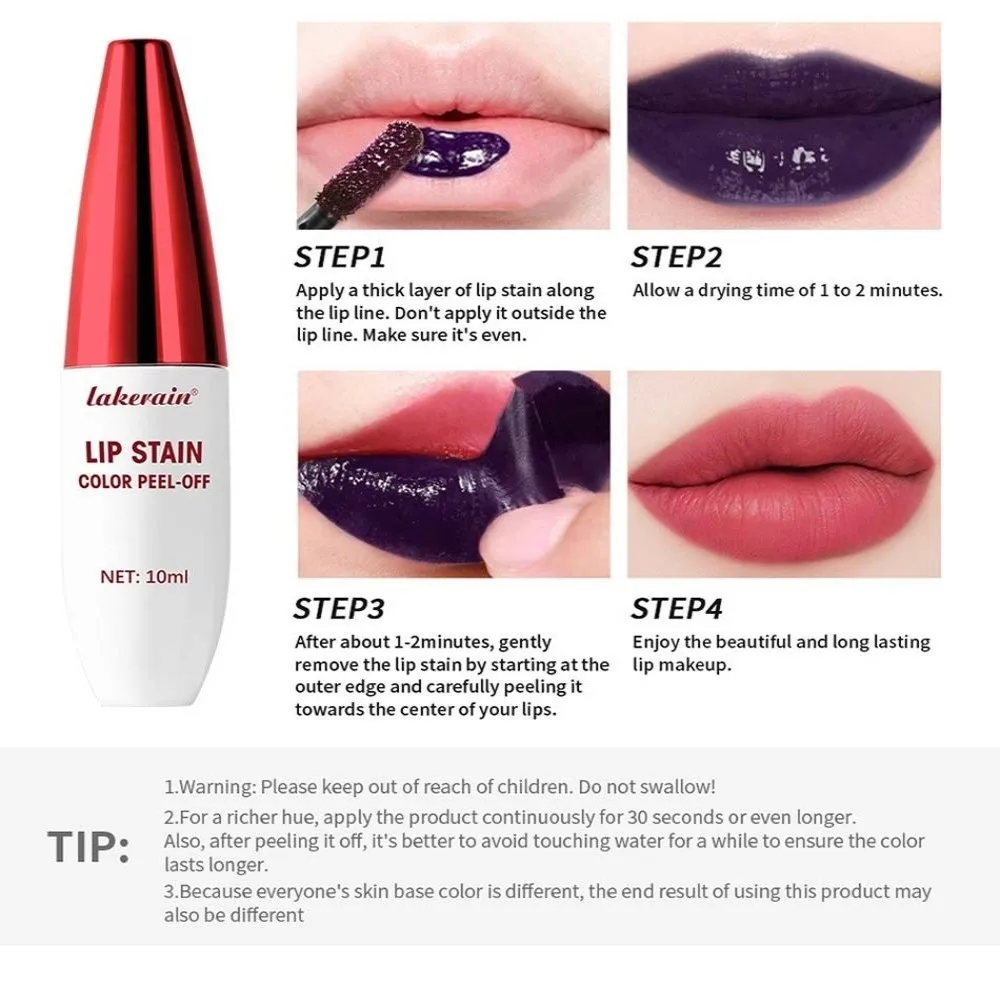 lakerain®

LIP STAIN
COLOR PEEL-OFF

NET: 10ml

STEP1
Apply a thick layer of lip stain along the lip line. Don't apply it outside the lip line. Make sure it's even.

STEP2
Allow a drying time of 1 to 2 minutes.

STEP3
After about 1-2minutes, gently remove the lip stain by starting at the outer edge and carefully peeling it towards the center of your lips.

STEP4
Enjoy the beautiful and long lasting lip makeup.

TIP:

1.Warning: Please keep out of reach of children. Do not swallow!
2.For a richer hue, apply the product continuously for 30 seconds or even longer. Also, after peeling it off, it's better to avoid touching water for a while to ensure the color lasts longer.
3.Because everyone's skin base color is different, the end result of using this product may also be different