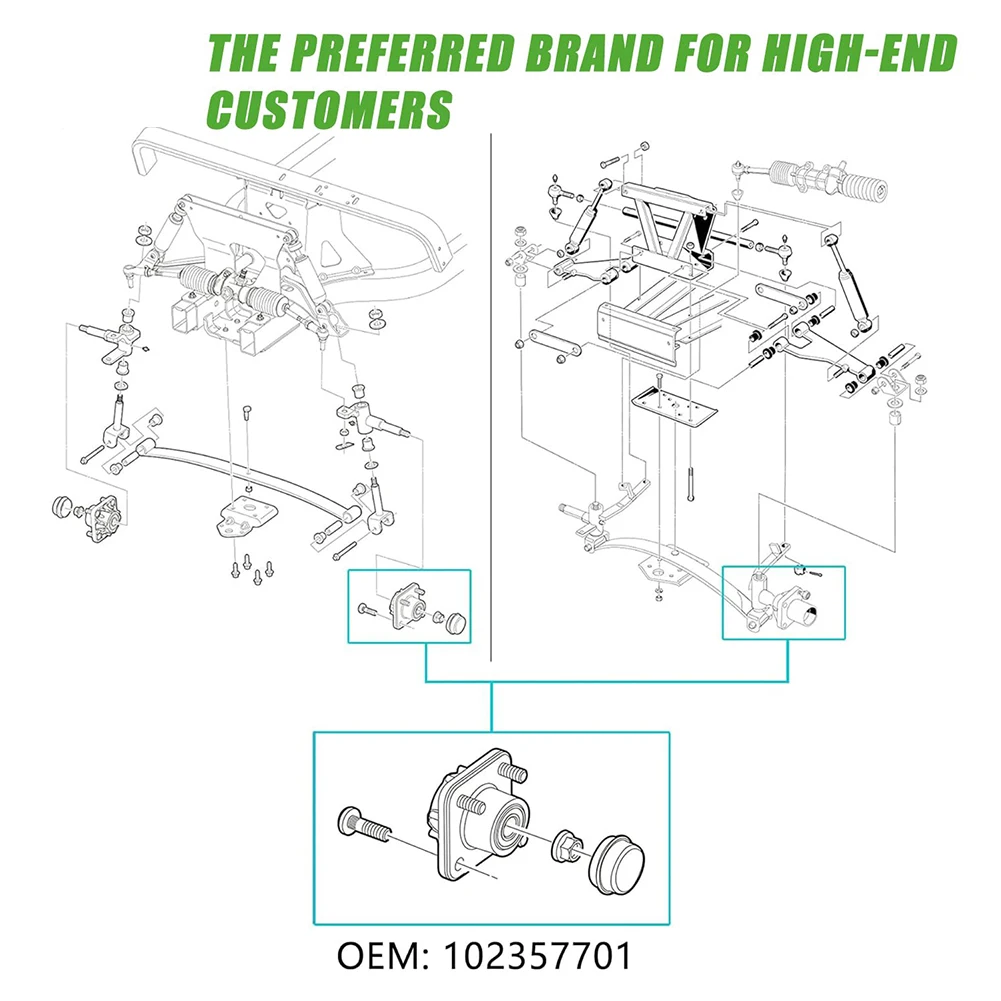 THE PREFERRED BRAND FOR HIGH-END CUSTOMERS

OEM: 102357701