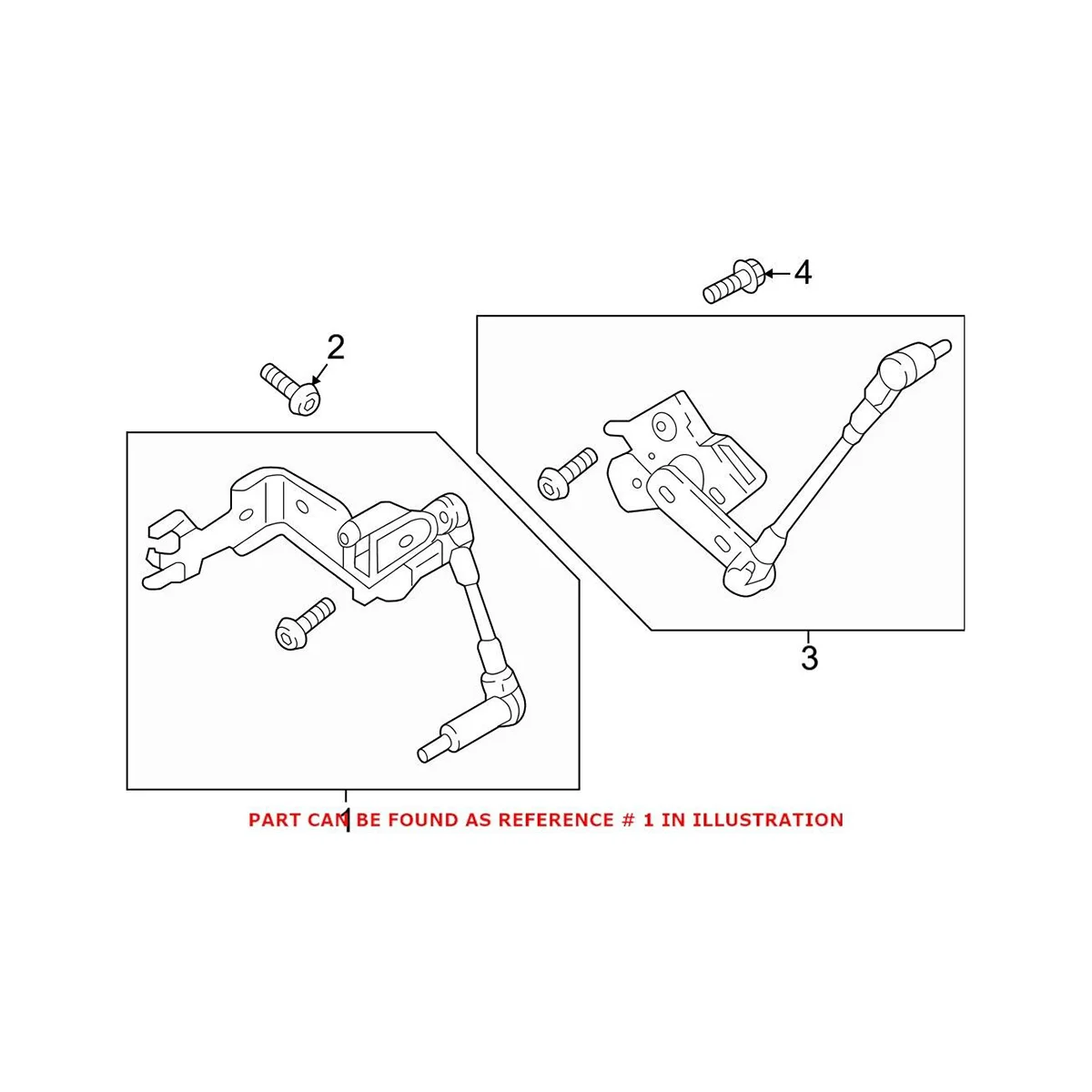 4

2

3

1

PART CAN BE FOUND AS REFERENCE # 1 IN ILLUSTRATION