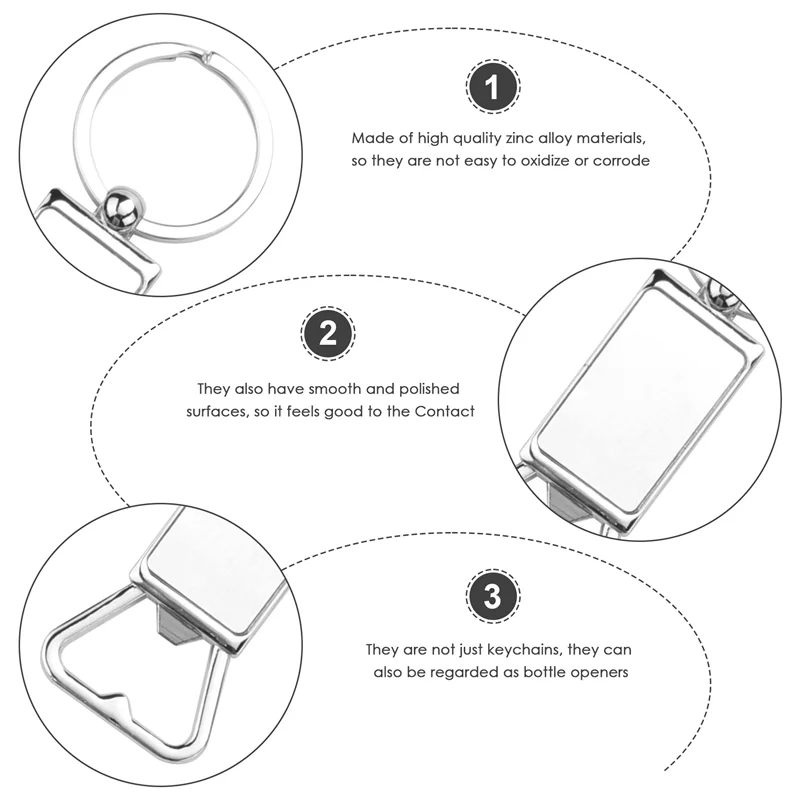 1

Made of high quality zinc alloy materials, so they are not easy to oxidize or corrode

2

They also have smooth and polished surfaces, so it feels good to the Contact

3

They are not just keychains, they can also be regarded as bottle openers