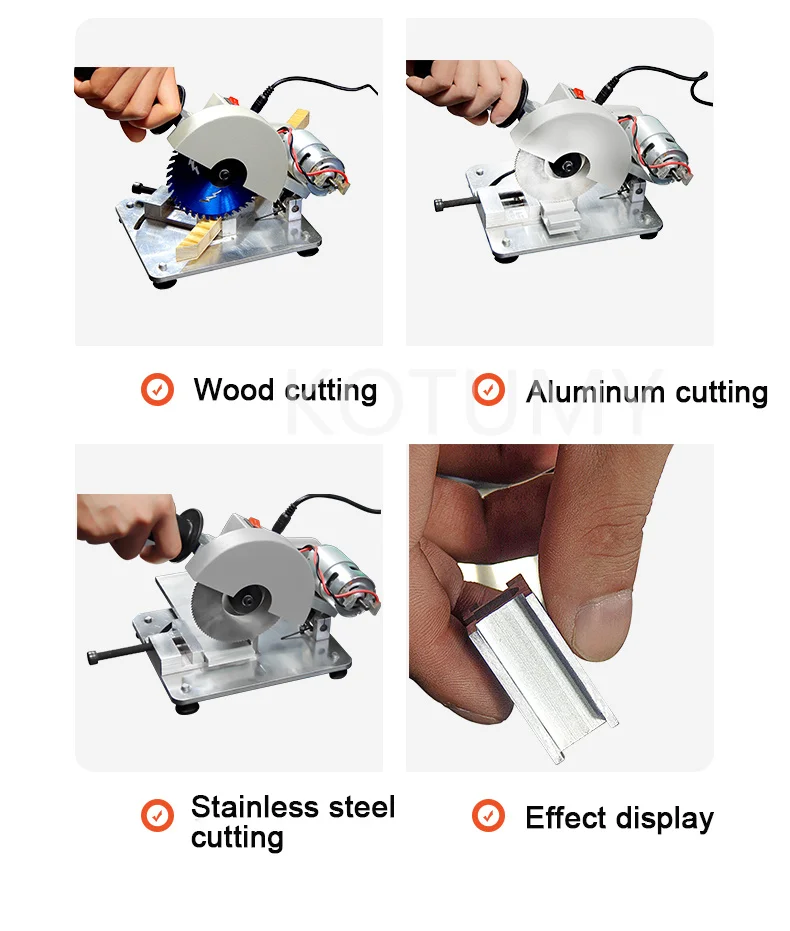 Wood cutting

Aluminum cutting

KOTUMY

Stainless steel cutting

Effect display