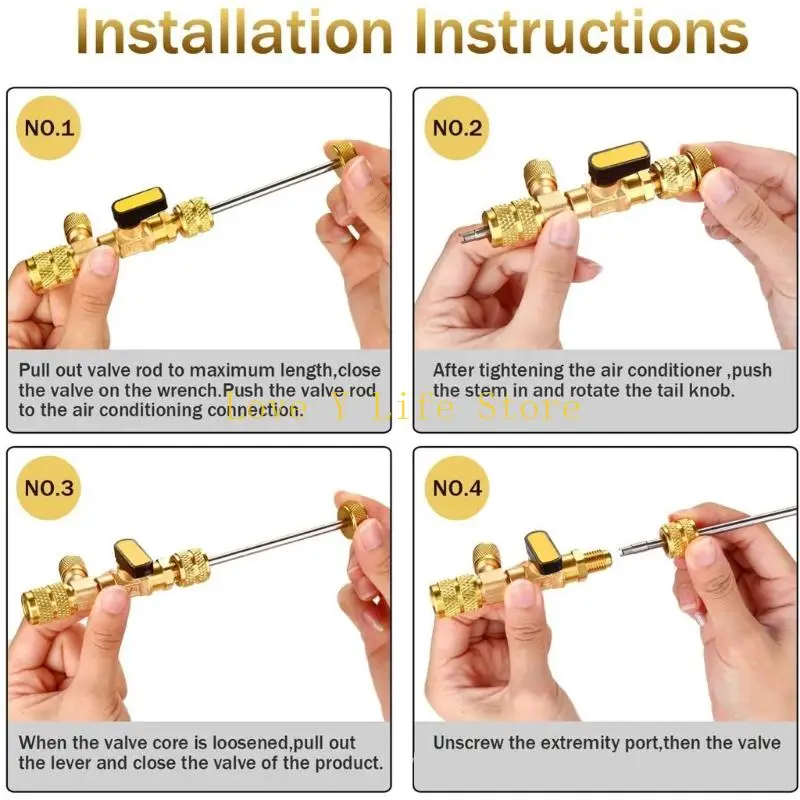 Installation Instructions

NO.1

Pull out valve rod to maximum length,close the valve on the wrench.Push the valve rod to the air conditioning connection.

NO.2

After tightening the air conditioner ,push the stem in and rotate the tail knob.

Love Y Life Store

NO.3

When the valve core is loosened,pull out the lever and close the valve of the product.

NO.4

Unscrew the extremity port,then the valve