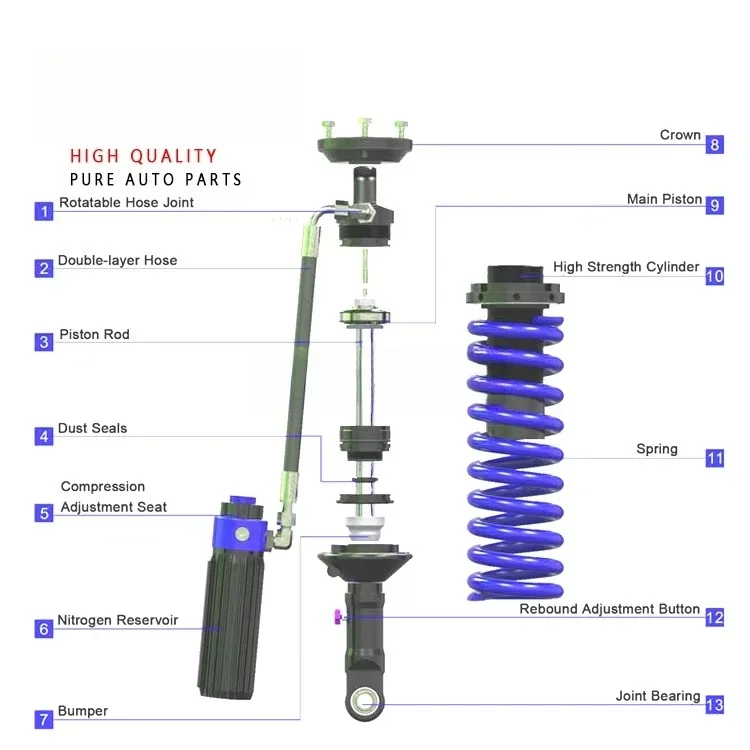 HIGH QUALITY
PURE AUTO PARTS

1 Rotatable Hose Joint

2 Double-layer Hose

3 Piston Rod

4 Dust Seals

5 Compression Adjustment Seat

6 Nitrogen Reservoir

7 Bumper

Crown 8

Main Piston 9

High Strength Cylinder 10

Spring 11

Rebound Adjustment Button 12

Joint Bearing 13