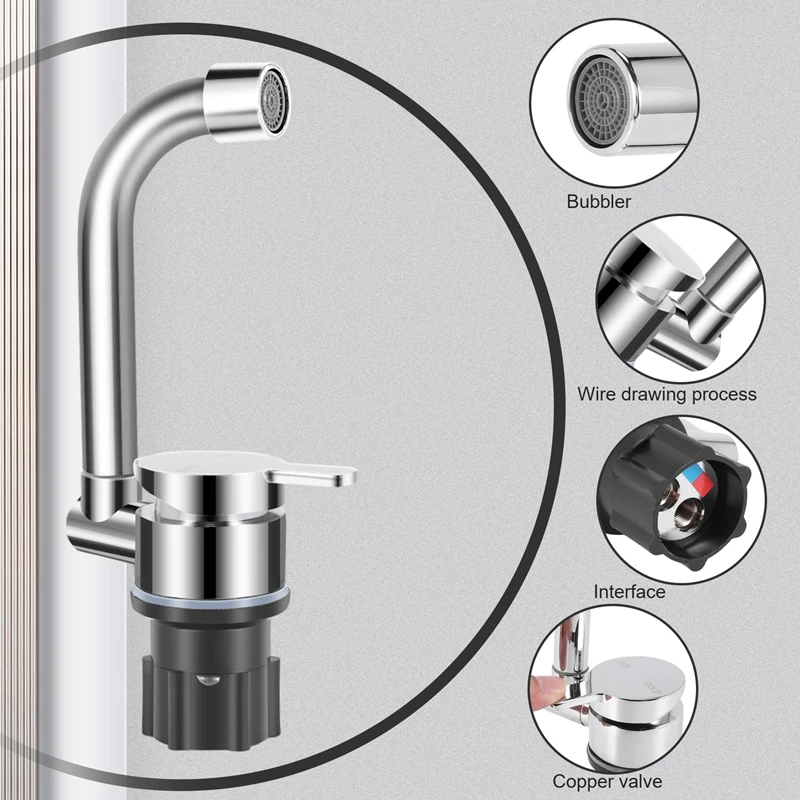 Bubbler

Wire drawing process

Interface

Copper valve