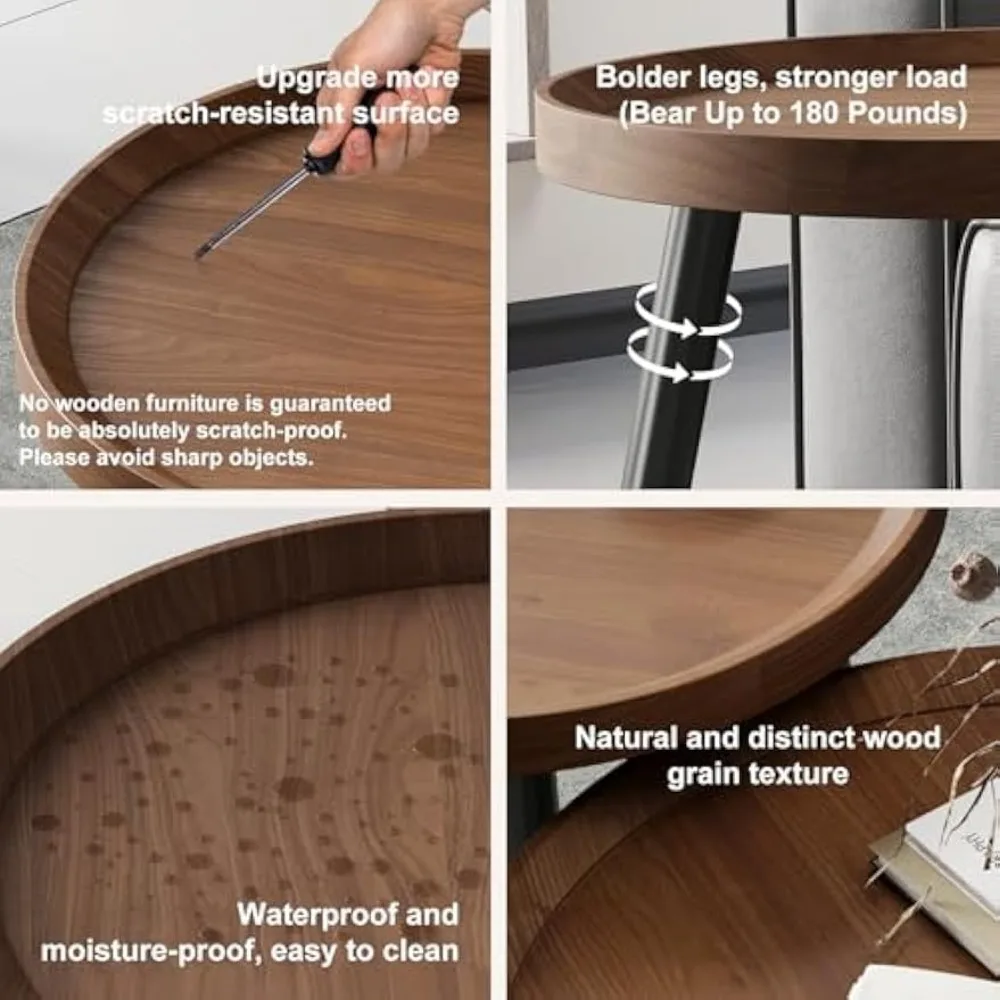 Upgrade more scratch-resistant surface

No wooden furniture is guaranteed to be absolutely scratch-proof. Please avoid sharp objects.

Bolder legs, stronger load (Bear Up to 180 Pounds)

Waterproof and moisture-proof, easy to clean

Natural and distinct wood grain texture