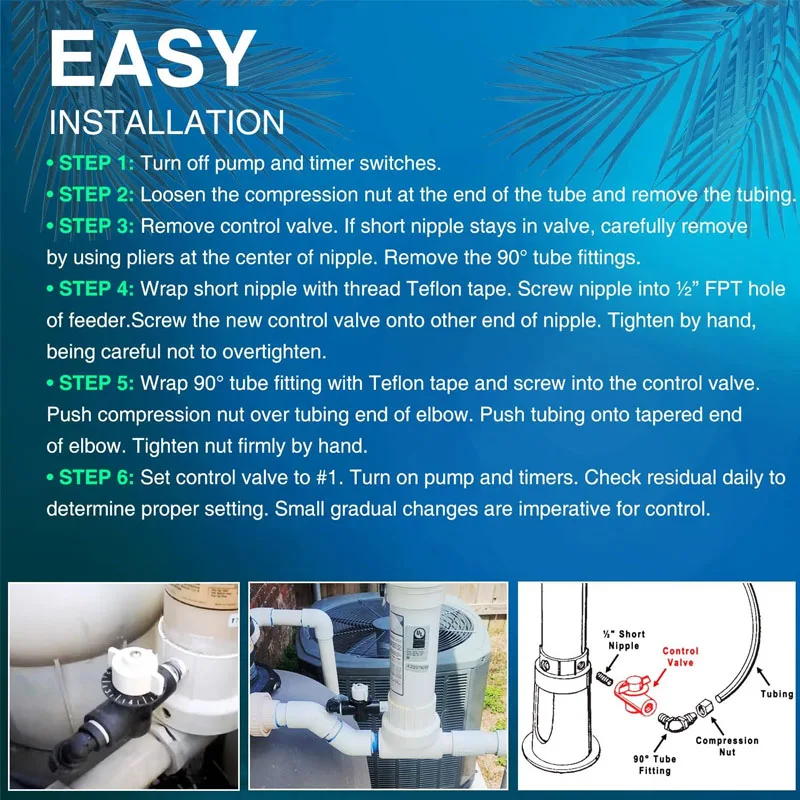 EASY
INSTALLATION

• STEP 1: Turn off pump and timer switches.

• STEP 2: Loosen the compression nut at the end of the tube and remove the tubing.

• STEP 3: Remove control valve. If short nipple stays in valve, carefully remove by using pliers at the center of nipple. Remove the 90° tube fittings.

• STEP 4: Wrap short nipple with thread Teflon tape. Screw nipple into ½" FPT hole of feeder.Screw the new control valve onto other end of nipple. Tighten by hand, being careful not to overtighten.

• STEP 5: Wrap 90° tube fitting with Teflon tape and screw into the control valve. Push compression nut over tubing end of elbow. Push tubing onto tapered end of elbow. Tighten nut firmly by hand.

• STEP 6: Set control valve to #1. Turn on pump and timers. Check residual daily to determine proper setting. Small gradual changes are imperative for control.

½" Short Nipple

Control Valve

Tubing

Compression Nut

90° Tube Fitting