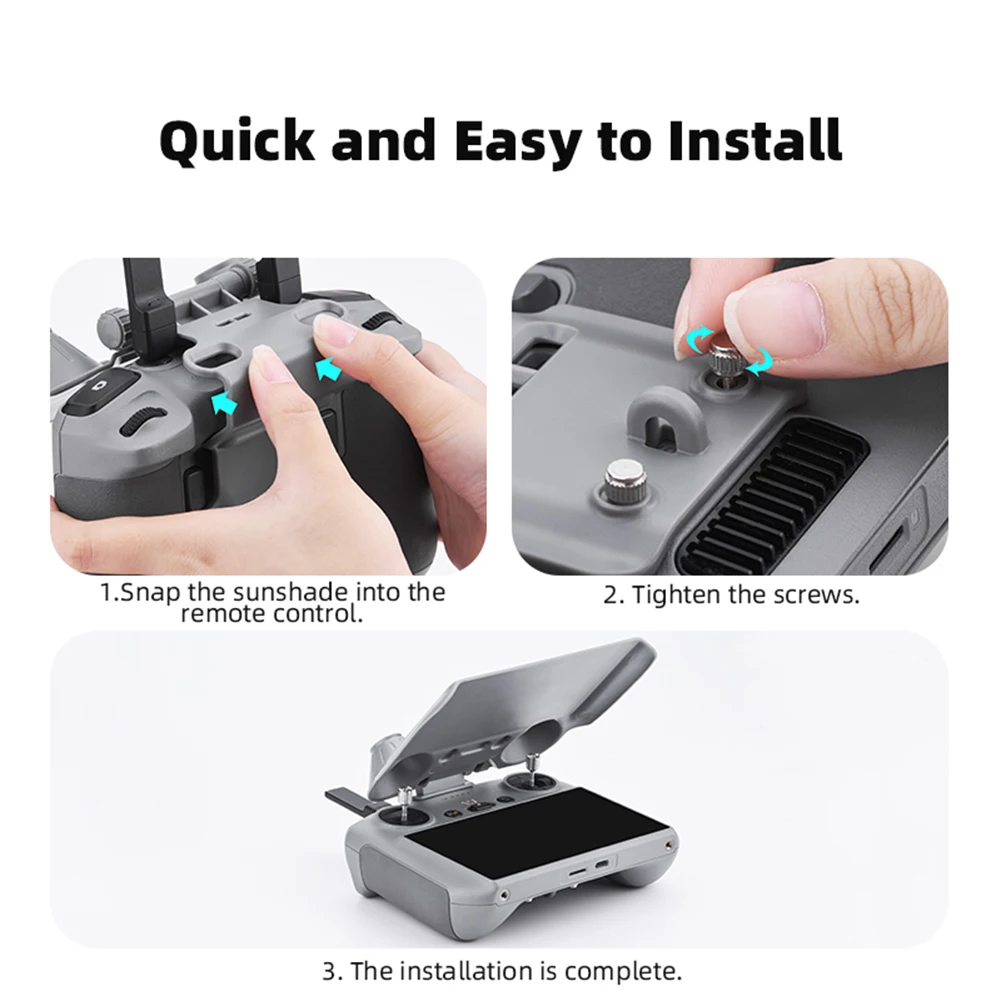 Quick and Easy to Install

1.Snap the sunshade into the remote control.

2. Tighten the screws.

3. The installation is complete.