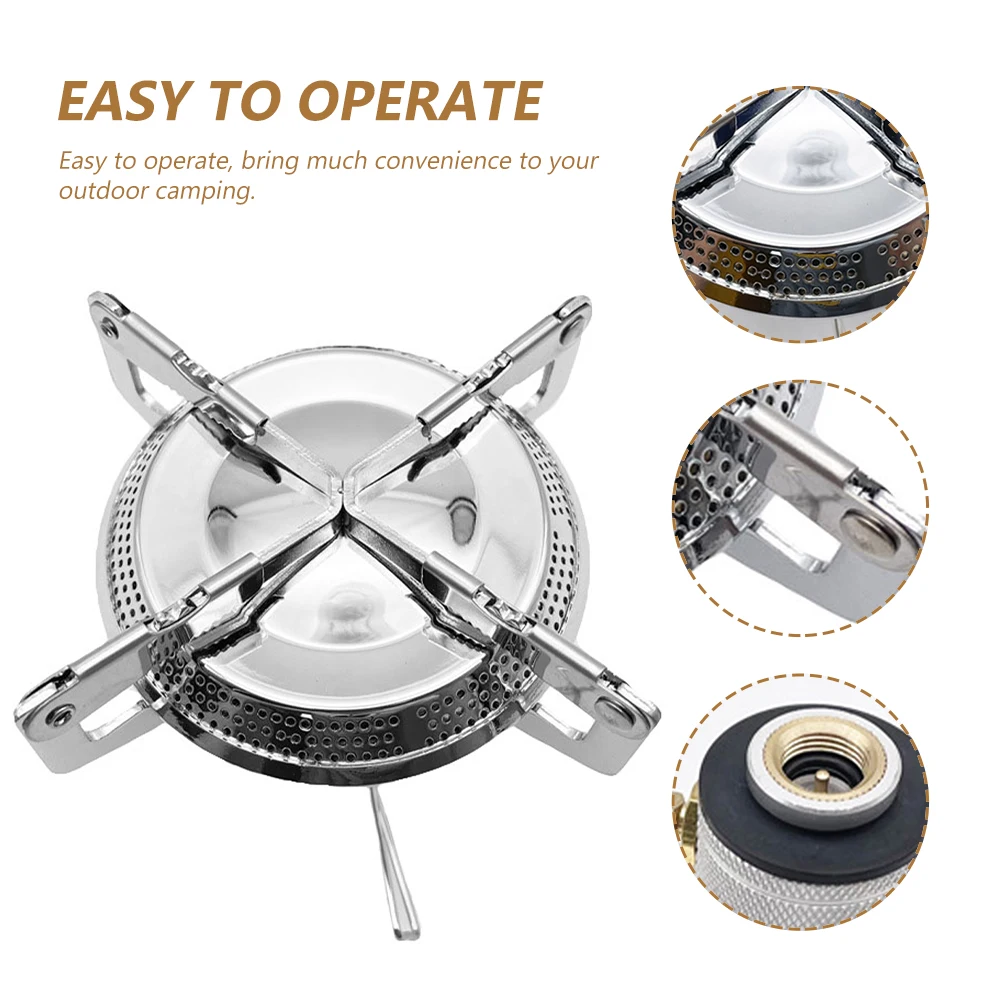 EASY TO OPERATE

Easy to operate, bring much convenience to your outdoor camping.