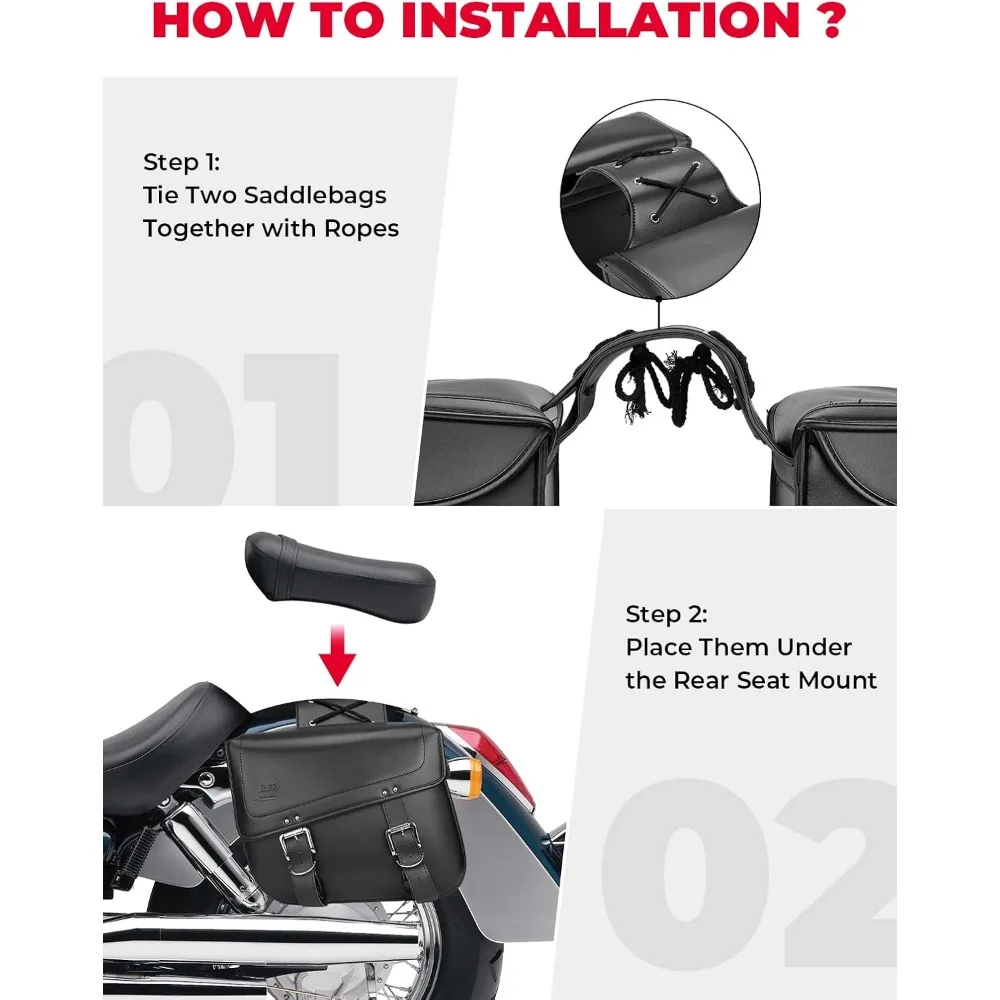 HOW TO INSTALLATION ?

Step 1:
Tie Two Saddlebags Together with Ropes

01

Step 2:
Place Them Under the Rear Seat Mount

02