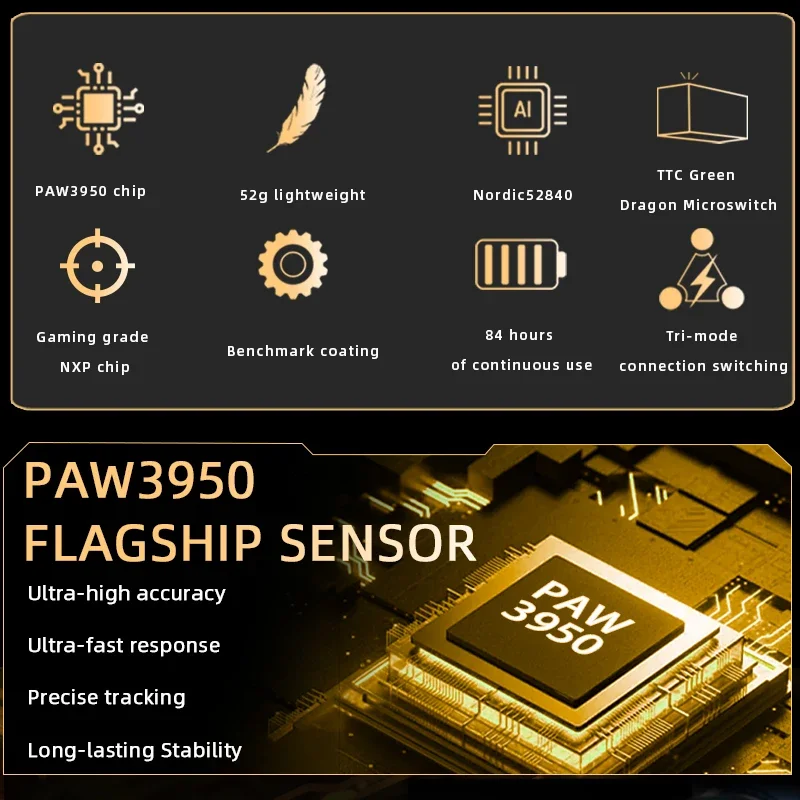 PAW3950 chip

52g lightweight

AI

Nordic52840

TTC Green Dragon Microswitch

Gaming grade NXP chip

Benchmark coating

84 hours of continuous use

Tri-mode connection switching

PAW3950
FLAGSHIP SENSOR

Ultra-high accuracy

Ultra-fast response

Precise tracking

Long-lasting Stability

PAW 3950