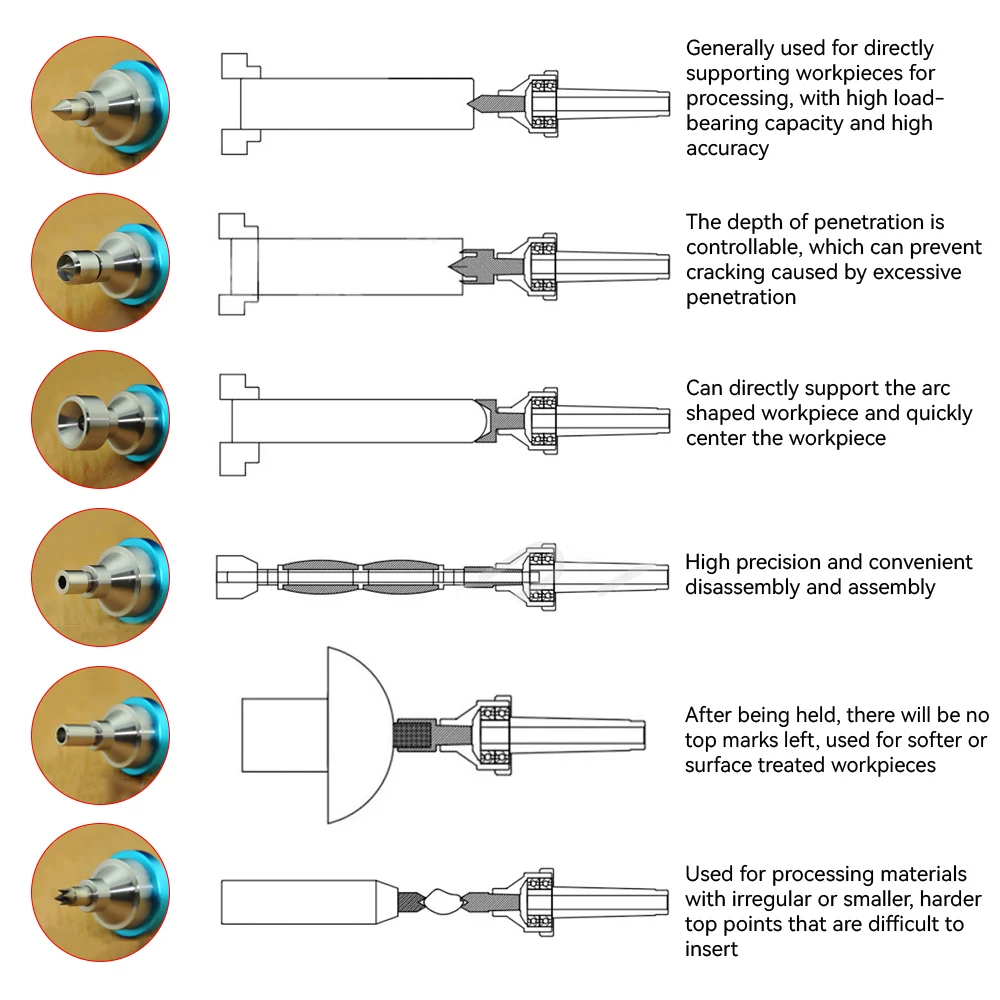 Generally used for directly supporting workpieces for processing, with high load-bearing capacity and high accuracy

The depth of penetration is controllable, which can prevent cracking caused by excessive penetration

Can directly support the arc shaped workpiece and quickly center the workpiece

High precision and convenient disassembly and assembly

After being held, there will be no top marks left, used for softer or surface treated workpieces

Used for processing materials with irregular or smaller, harder top points that are difficult to insert