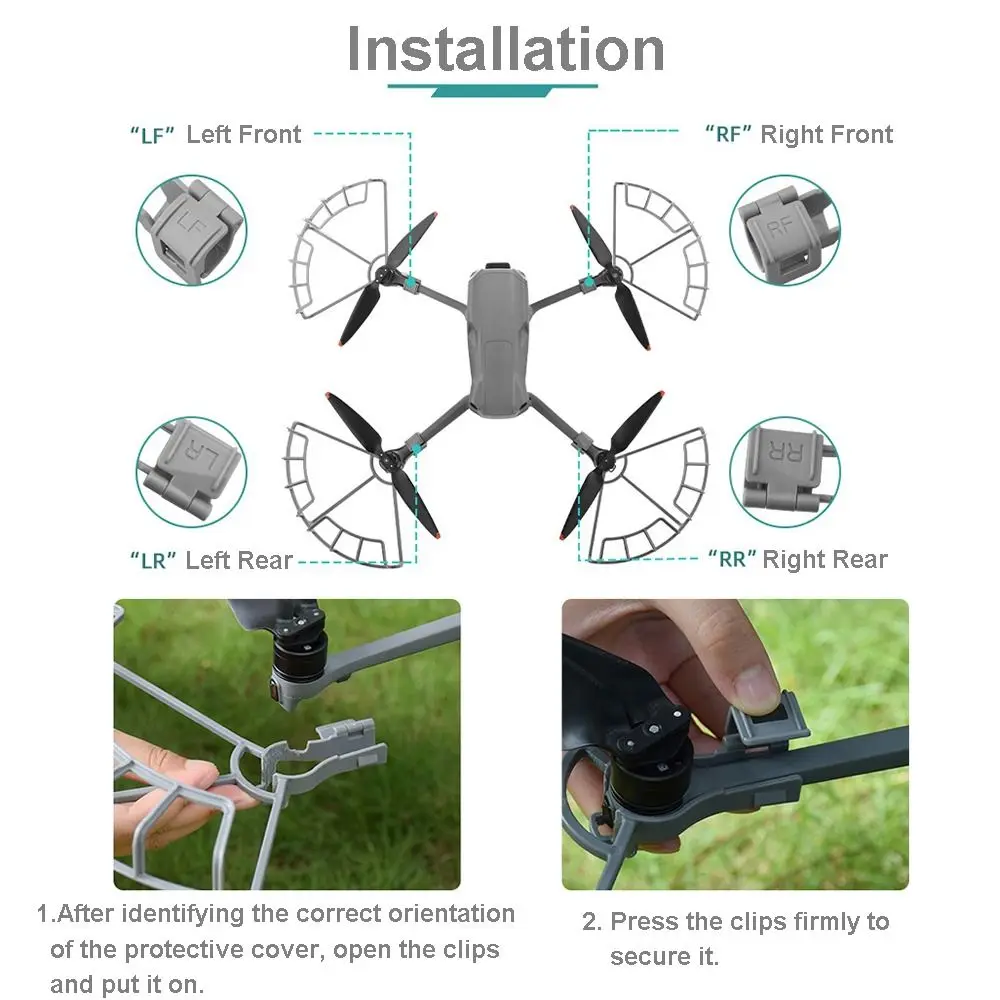 Installation

"LF" Left Front

"RF" Right Front

LF

RF

LR

RR

"LR" Left Rear

"RR" Right Rear

1.After identifying the correct orientation of the protective cover, open the clips and put it on.

2. Press the clips firmly to secure it.