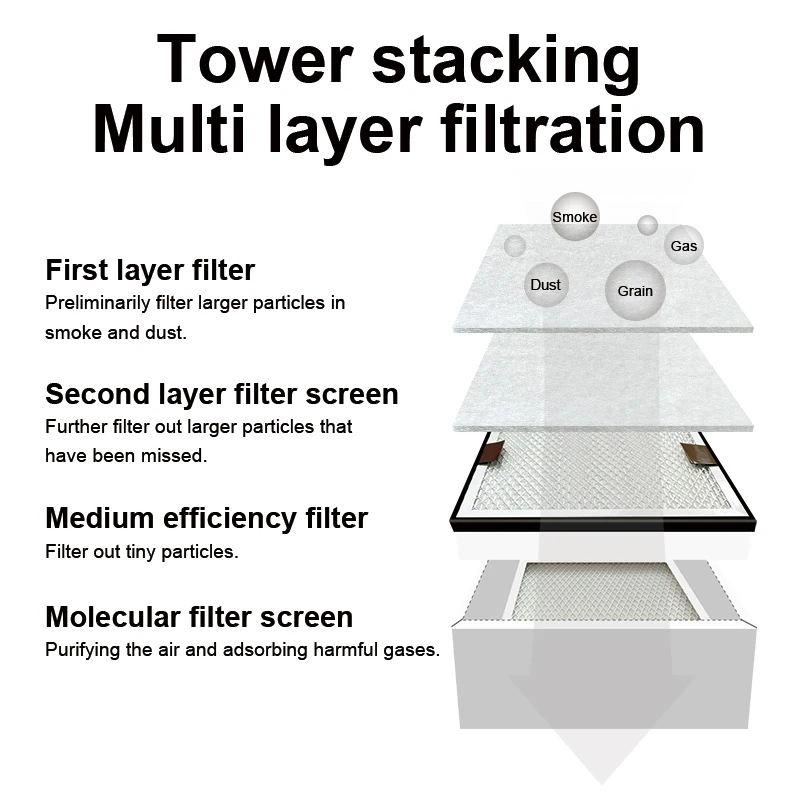 Tower stacking
Multi layer filtration

First layer filter
Preliminarily filter larger particles in smoke and dust.

Second layer filter screen
Further filter out larger particles that have been missed.

Medium efficiency filter
Filter out tiny particles.

Molecular filter screen
Purifying the air and adsorbing harmful gases.

Smoke
Gas
Dust
Grain