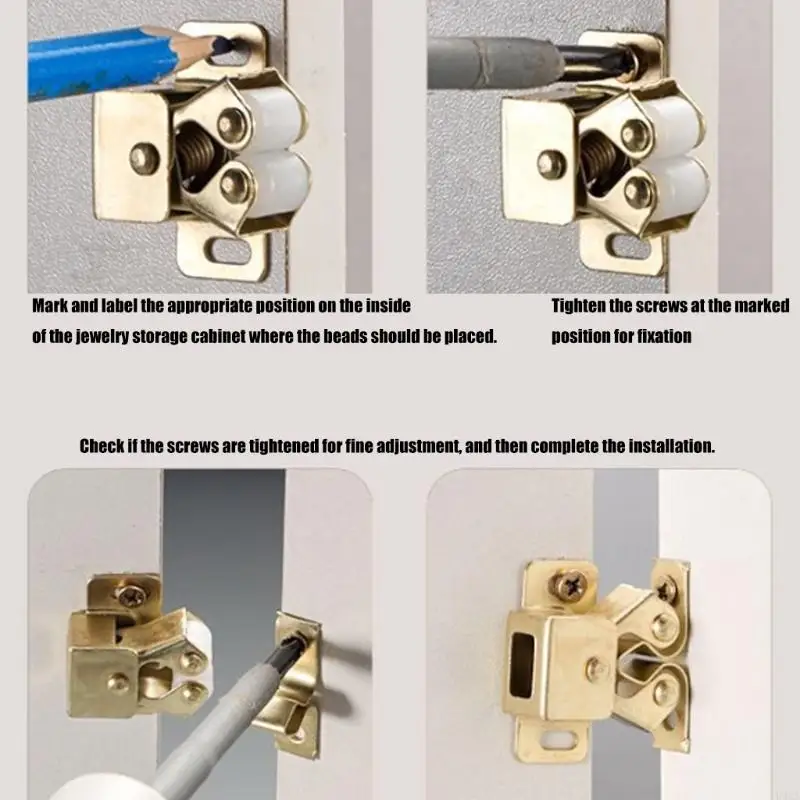 Mark and label the appropriate position on the inside of the jewelry storage cabinet where the beads should be placed.

Tighten the screws at the marked position for fixation

Check if the screws are tightened for fine adjustment, and then complete the installation.