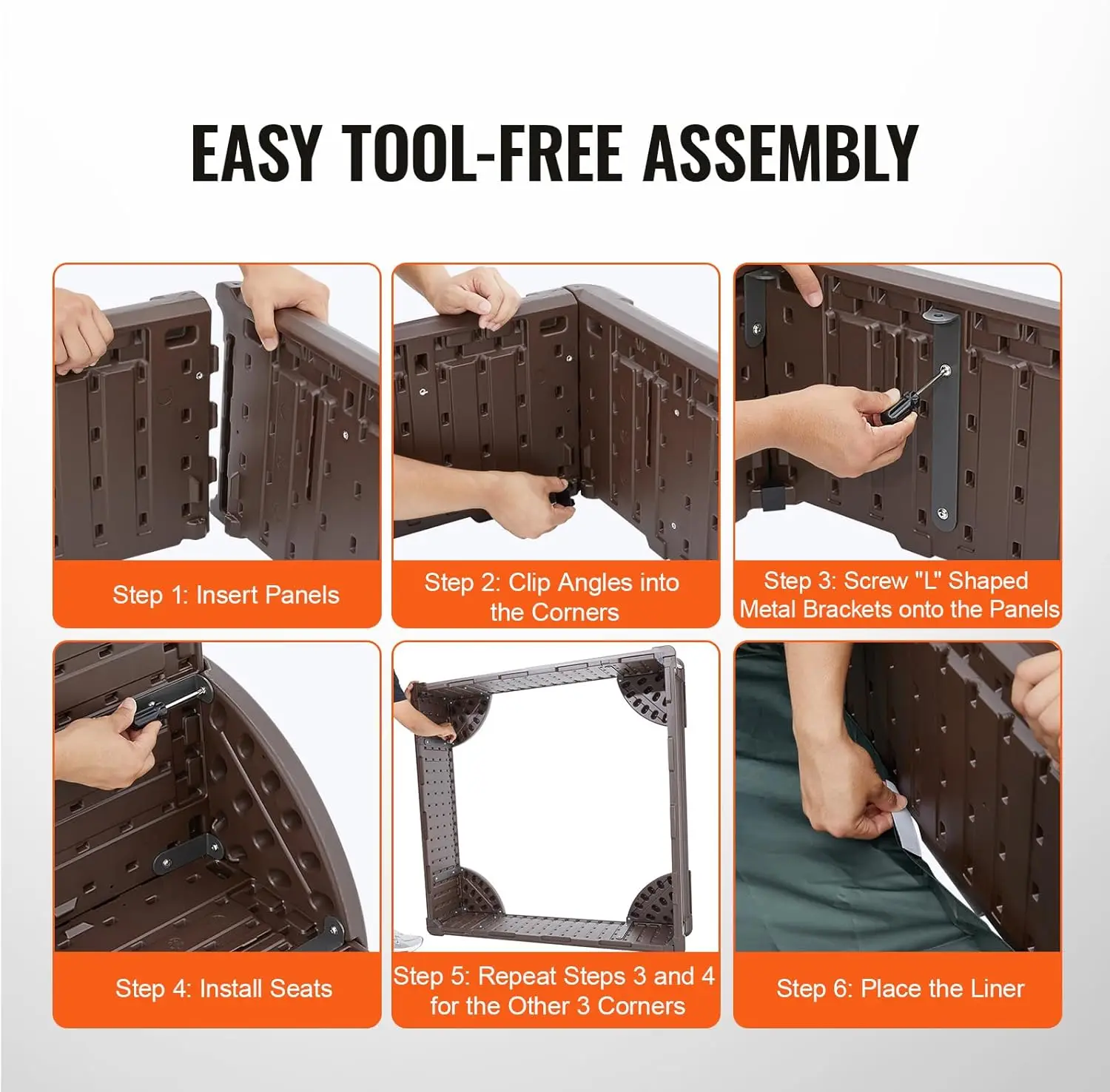 EASY TOOL-FREE ASSEMBLY

Step 1: Insert Panels

Step 2: Clip Angles into the Corners

Step 3: Screw "L" Shaped Metal Brackets onto the Panels

Step 4: Install Seats

Step 5: Repeat Steps 3 and 4 for the Other 3 Corners

Step 6: Place the Liner