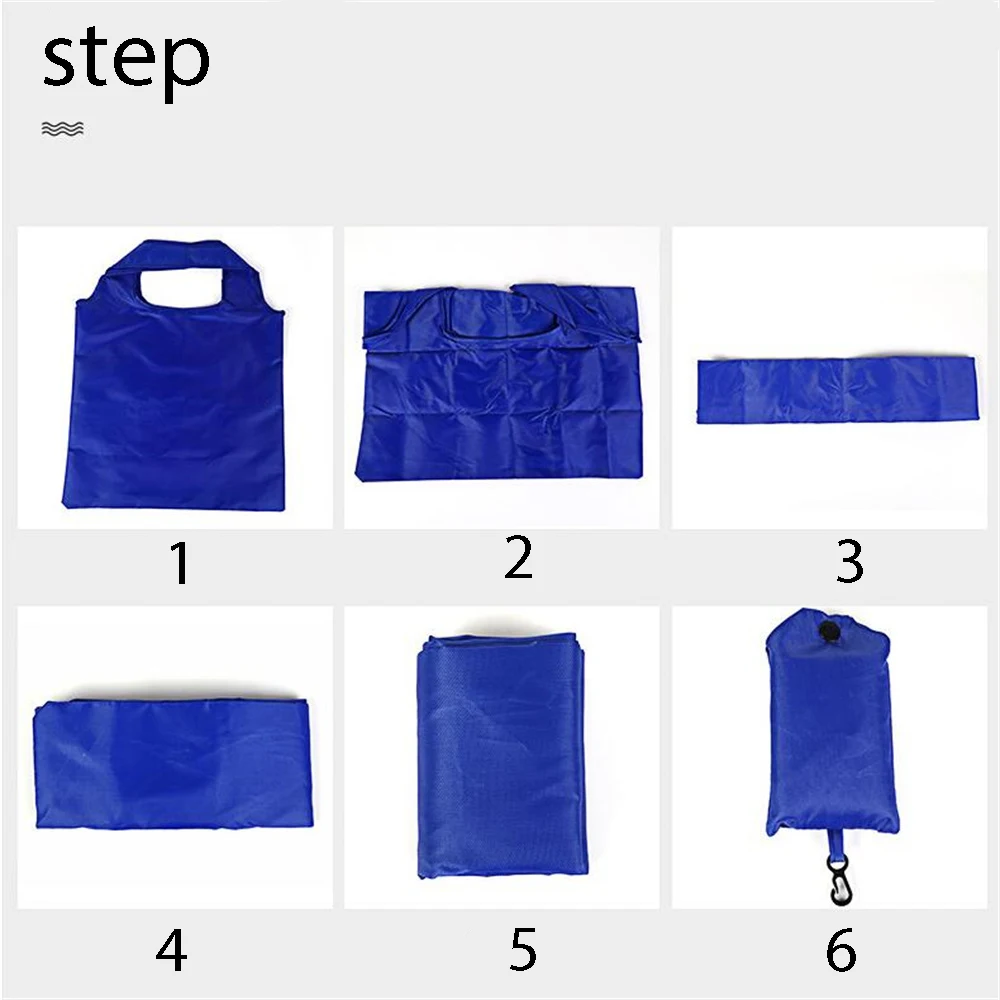 step

1

2

3

4

5

6