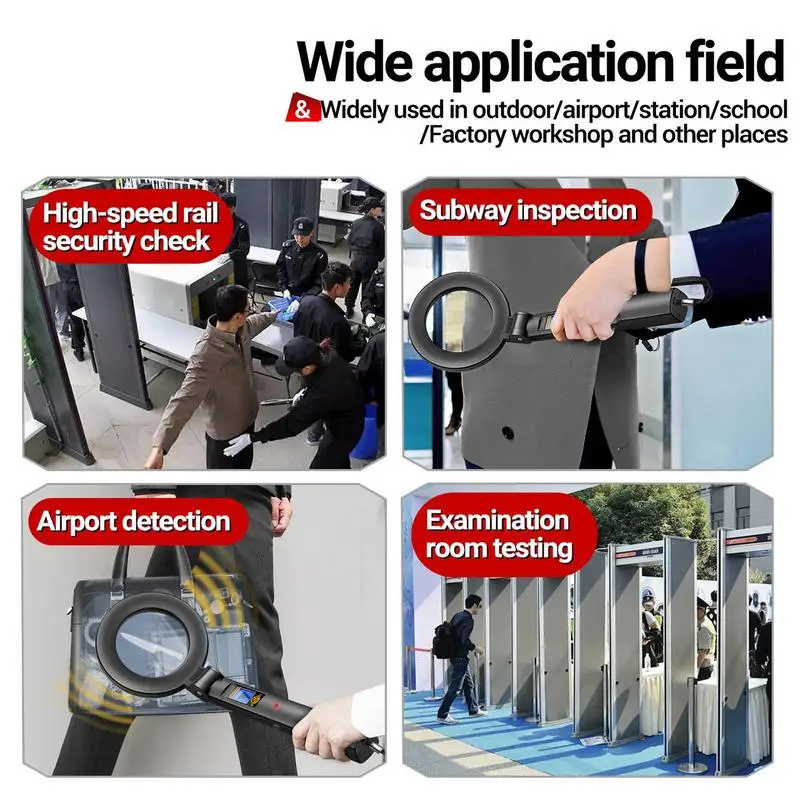 Wide application field

& Widely used in outdoor/airport/station/school /Factory workshop and other places

High-speed rail security check

Subway inspection

Airport detection

Examination room testing