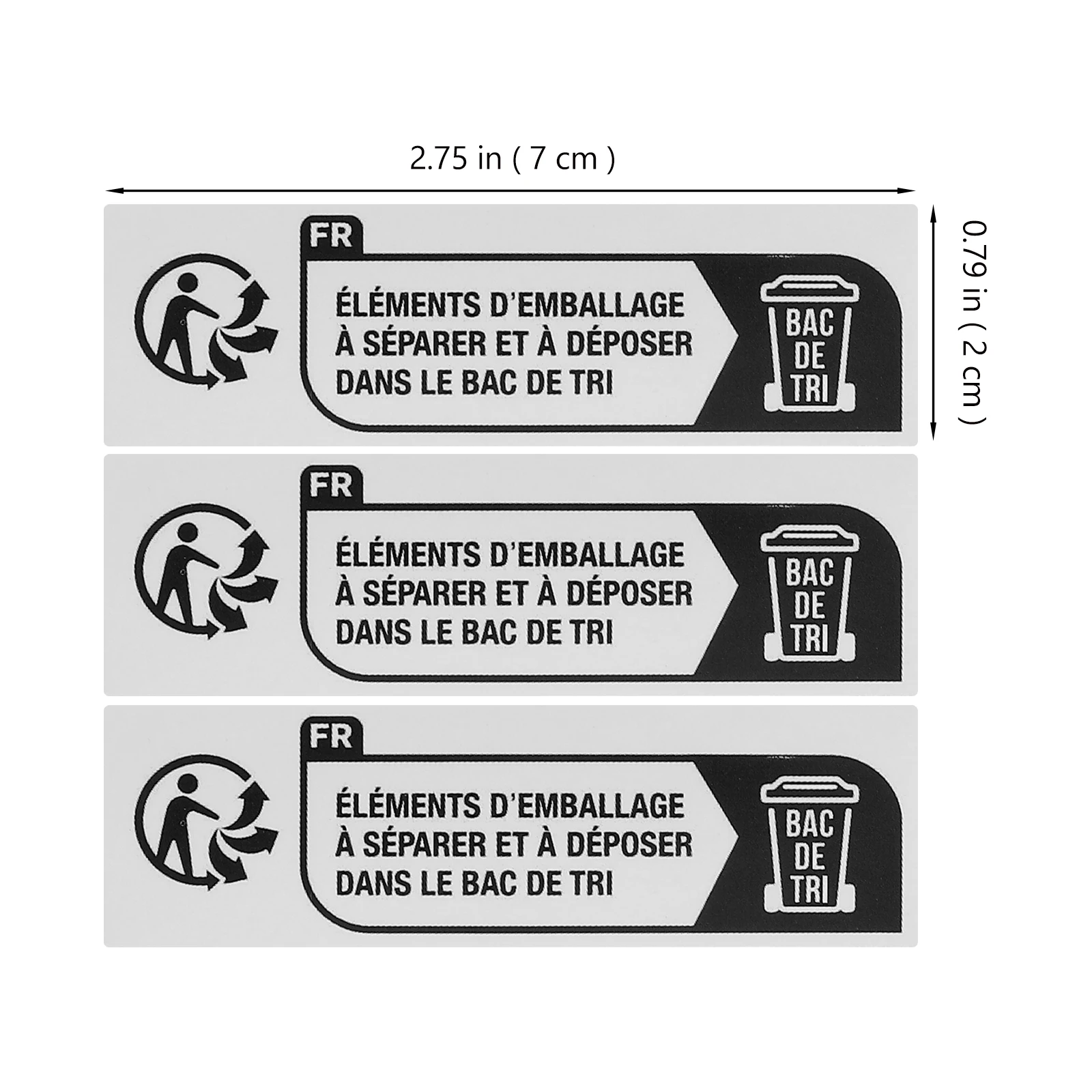 2.75 in ( 7 cm )

0.79 in ( 2 cm )

FR

ÉLÉMENTS D'EMBALLAGE À SÉPARER ET À DÉPOSER DANS LE BAC DE TRI

BAC DE TRI

FR

ÉLÉMENTS D'EMBALLAGE À SÉPARER ET À DÉPOSER DANS LE BAC DE TRI

BAC DE TRI

FR

ÉLÉMENTS D'EMBALLAGE À SÉPARER ET À DÉPOSER DANS LE BAC DE TRI

BAC DE TRI