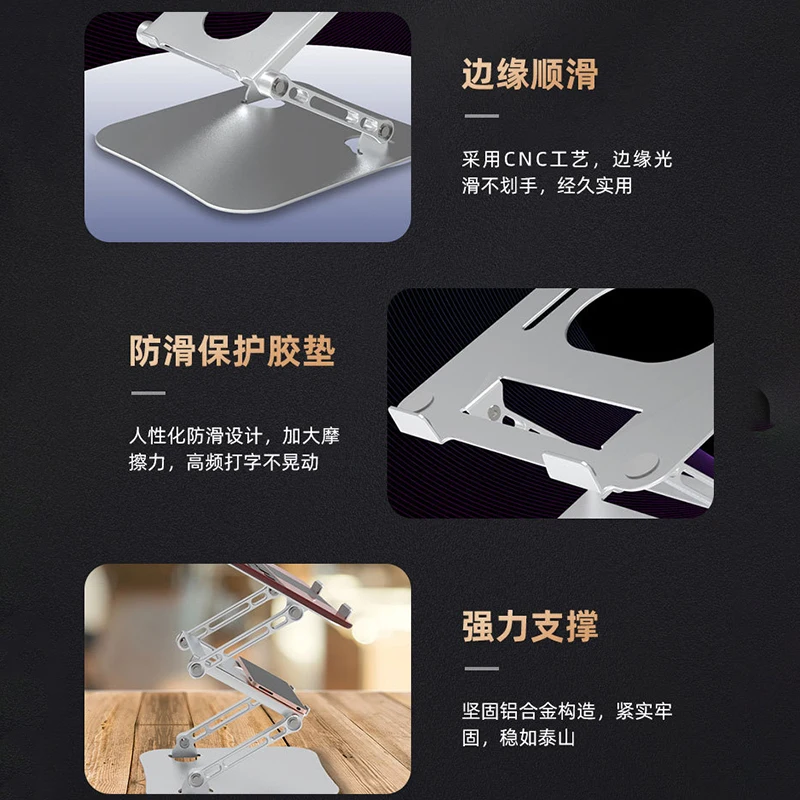 边缘顺滑

采用CNC工艺，边缘光滑不划手，经久实用

防滑保护胶垫

人性化防滑设计，加大摩擦力，高频打字不晃动

强力支撑

坚固铝合金构造，紧实牢固，稳如泰山