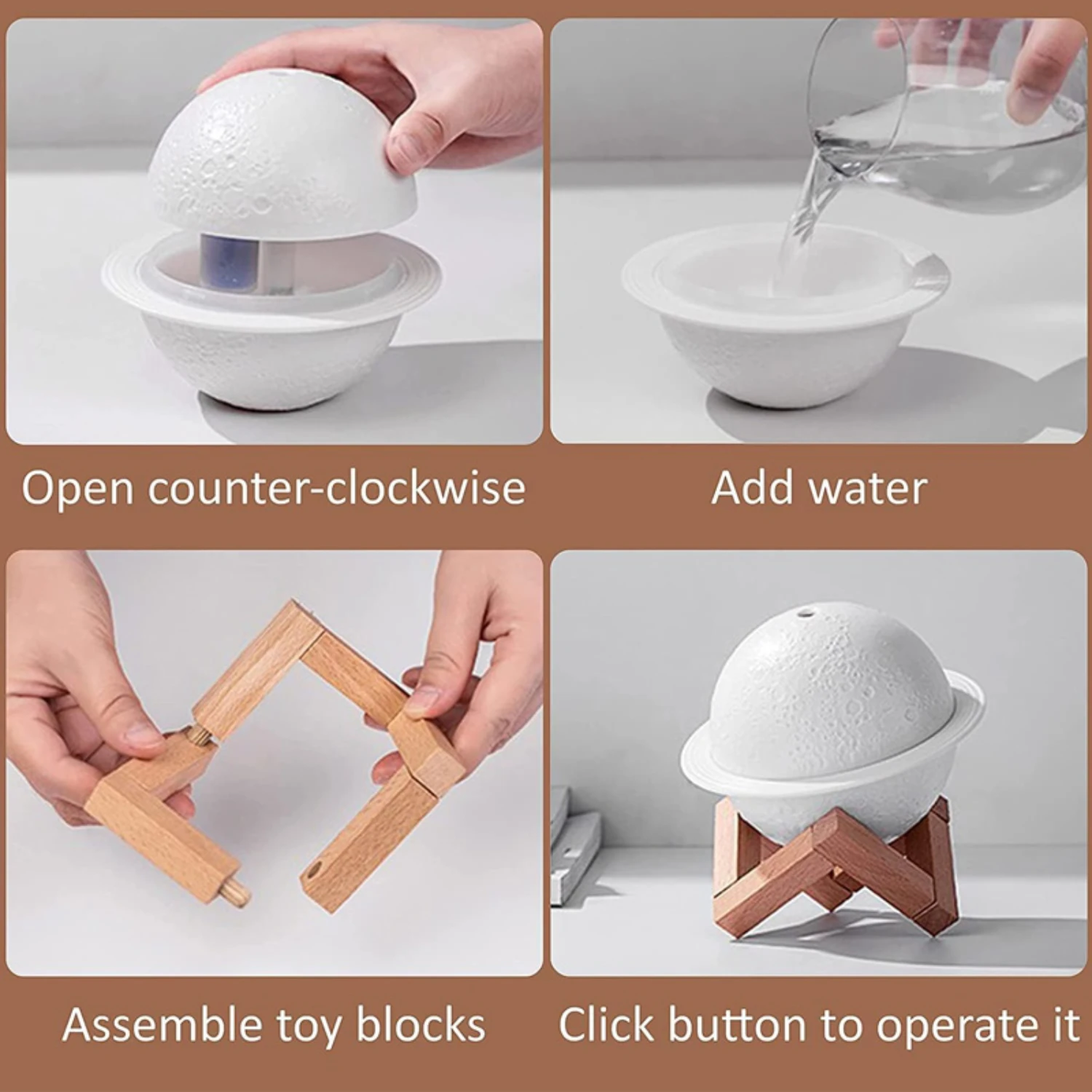 Open counter-clockwise

Add water

Assemble toy blocks

Click button to operate it