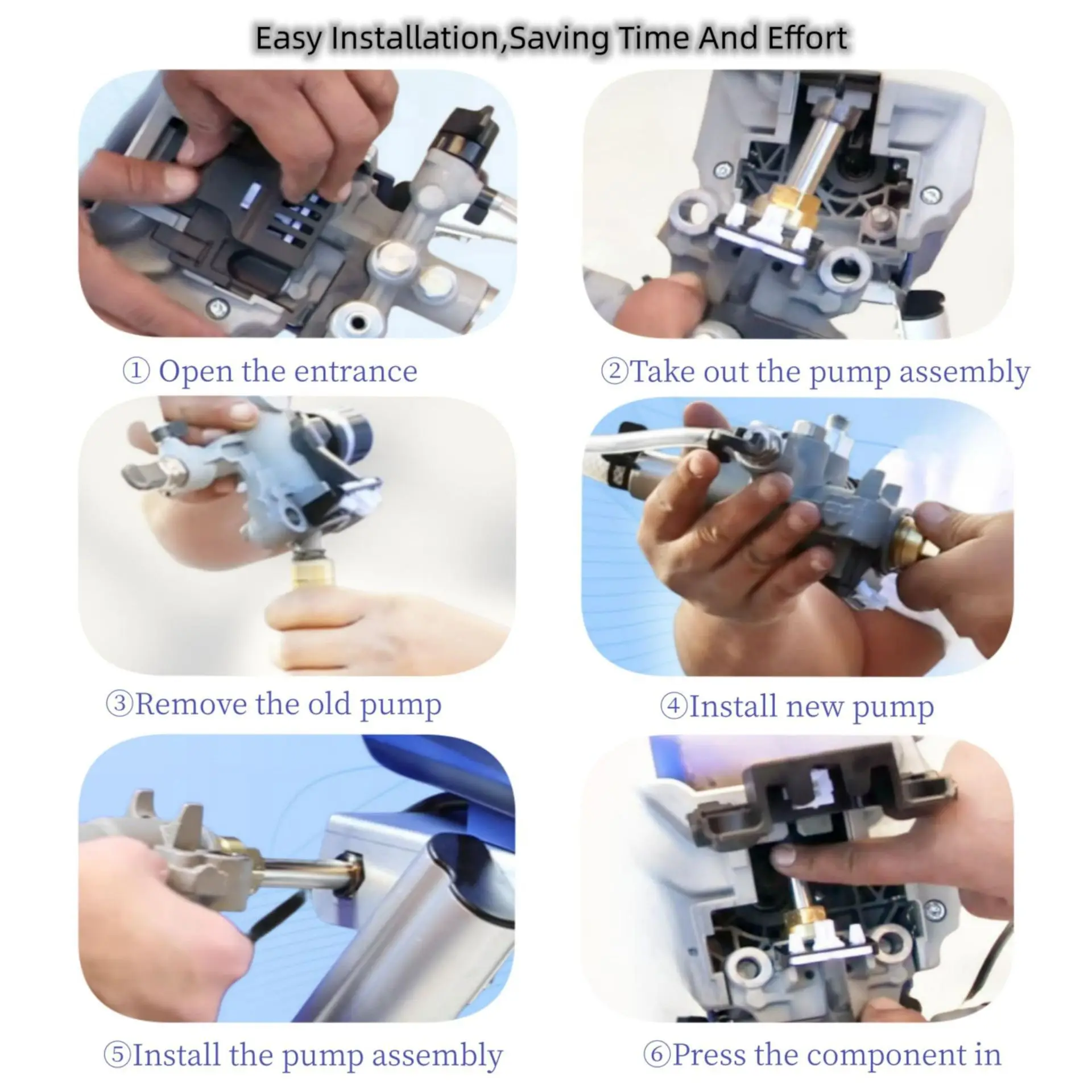 Easy Installation,Saving Time And Effort

① Open the entrance

②Take out the pump assembly

③Remove the old pump

④Install new pump

⑤Install the pump assembly

⑥Press the component in