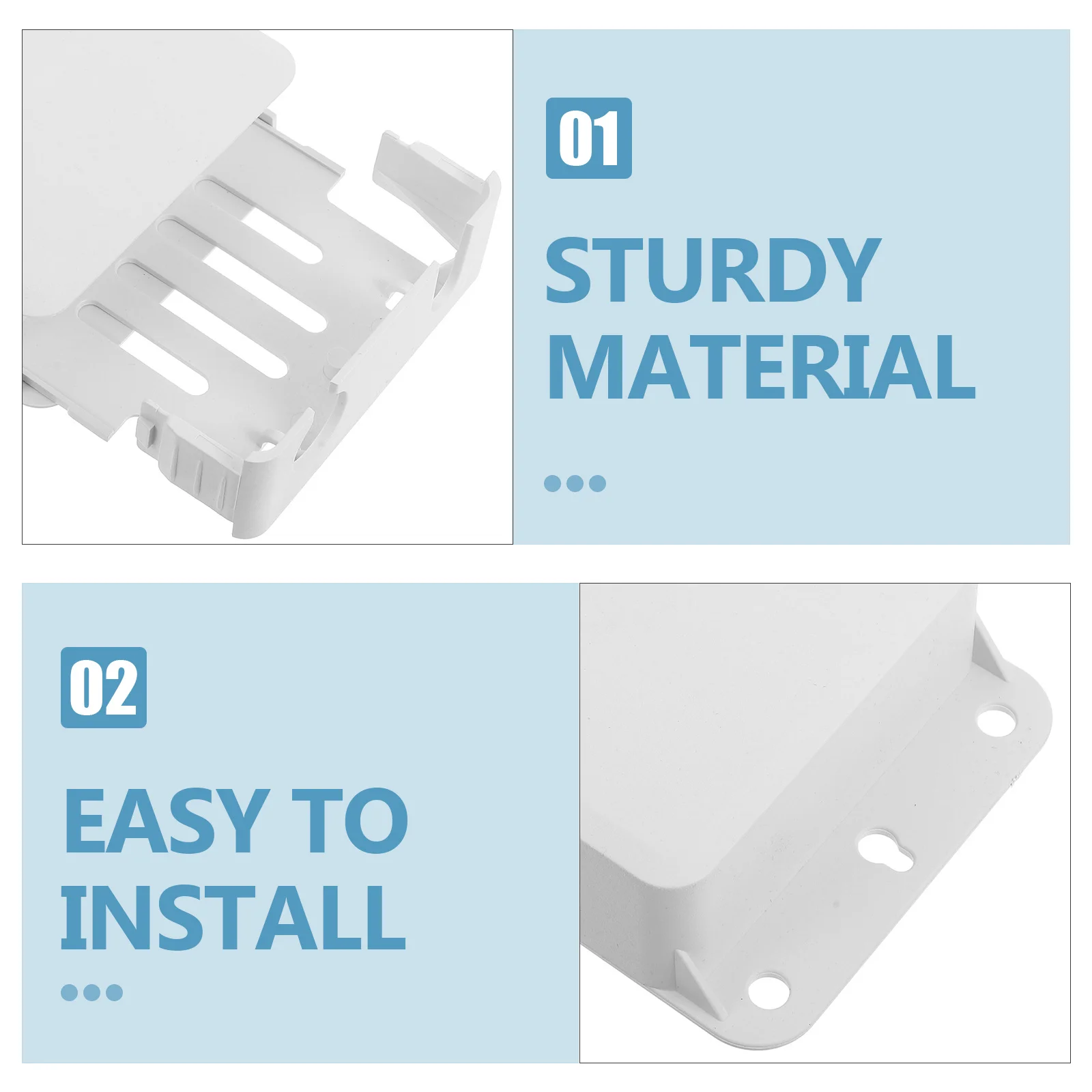 01

STURDY MATERIAL

02

EASY TO INSTALL