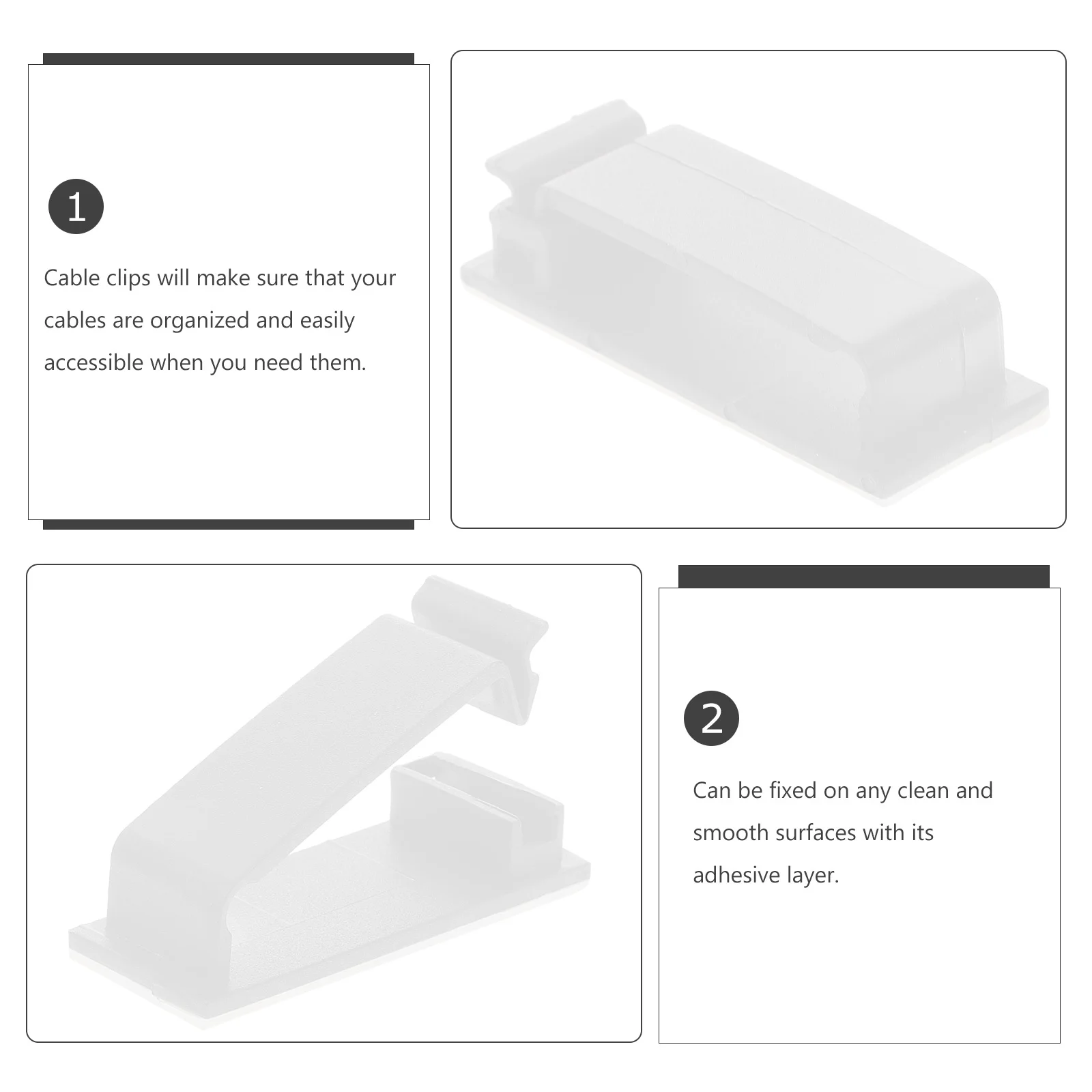 1

Cable clips will make sure that your cables are organized and easily accessible when you need them.

2

Can be fixed on any clean and smooth surfaces with its adhesive layer.