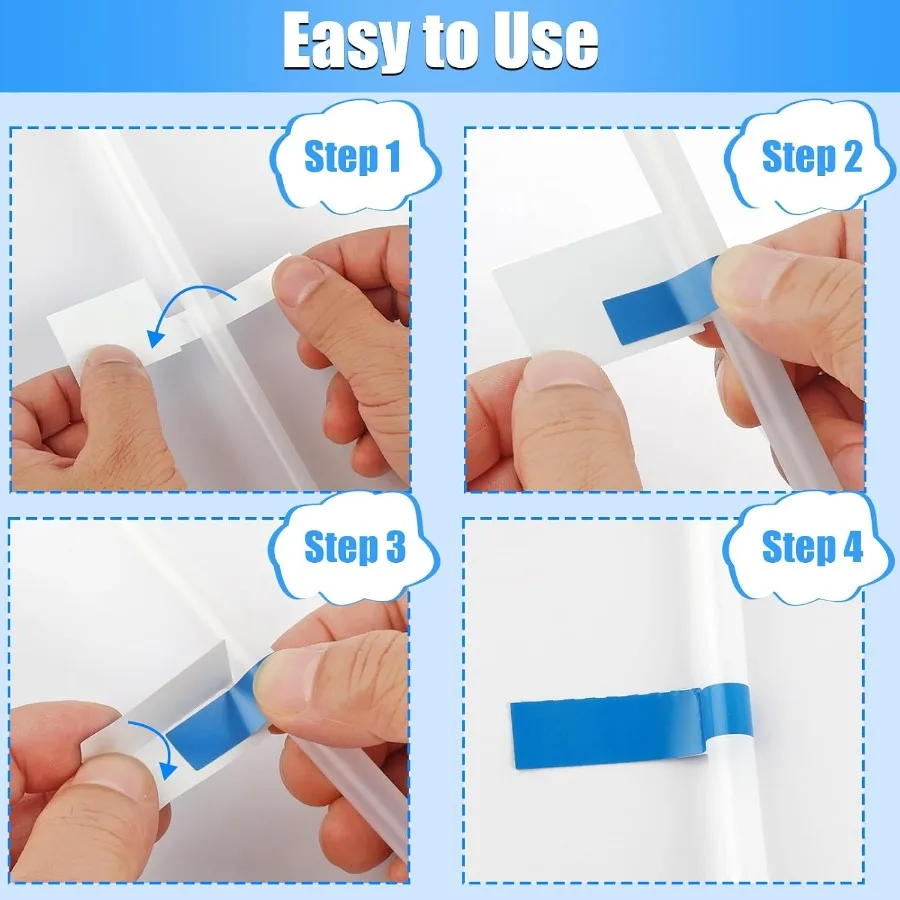 Easy to Use

Step 1

Step 2

Step 3

Step 4