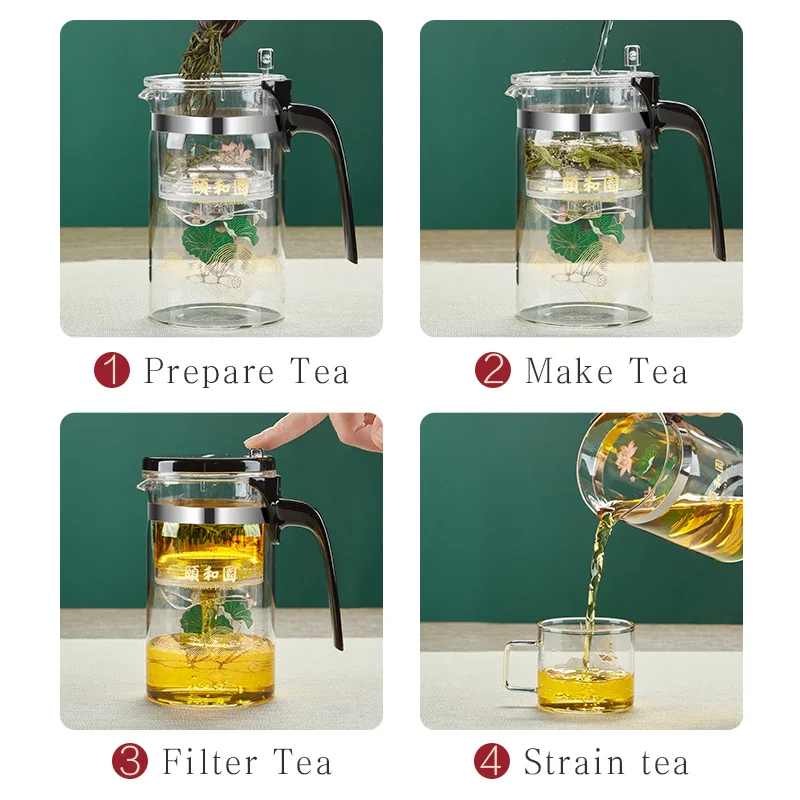 頤和園

1 Prepare Tea

頤和園

2 Make Tea

頤和園

3 Filter Tea

4 Strain tea