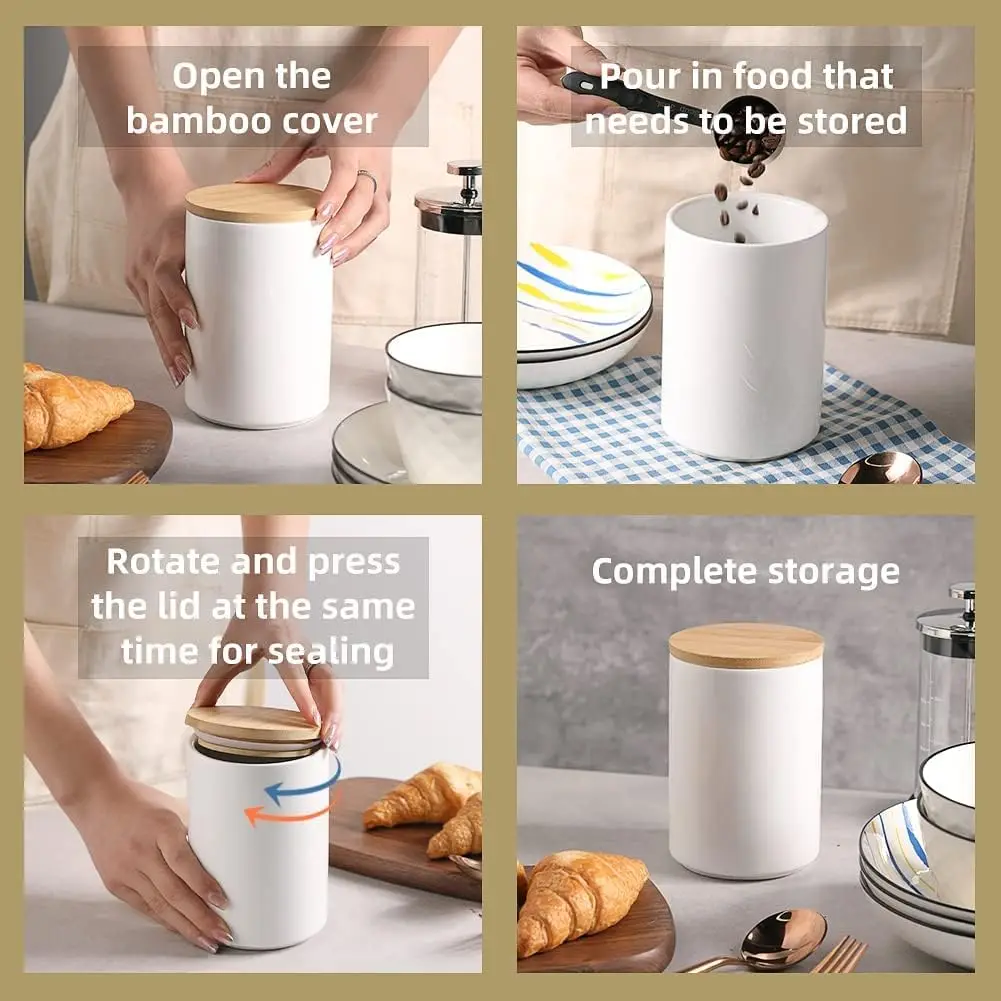 Open the bamboo cover

Pour in food that needs to be stored

Rotate and press the lid at the same time for sealing

Complete storage