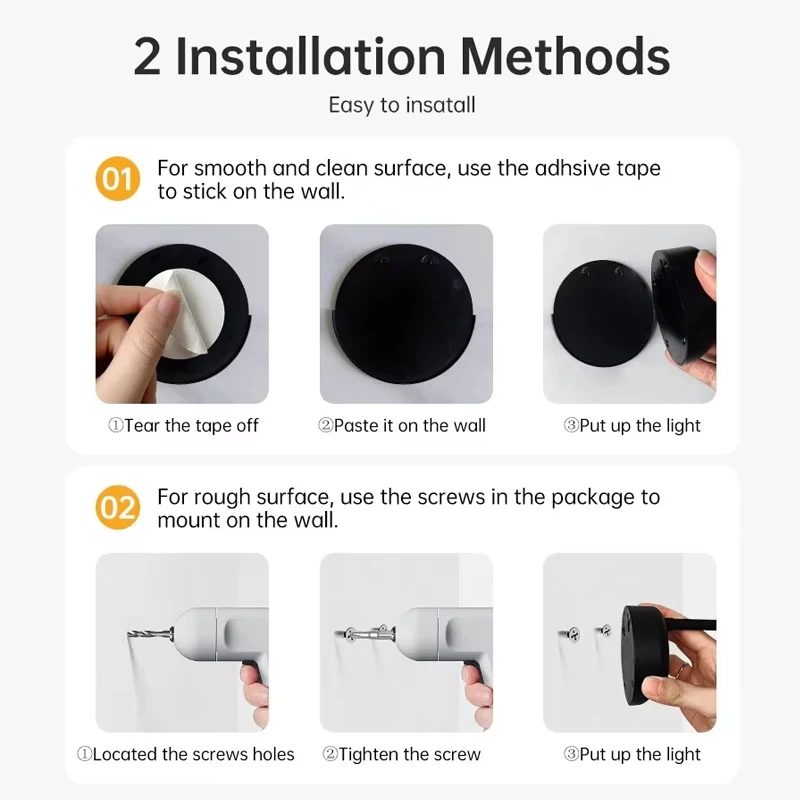 2 Installation Methods

Easy to insatall

01 For smooth and clean surface, use the adhsive tape to stick on the wall.

①Tear the tape off

②Paste it on the wall

③Put up the light

02 For rough surface, use the screws in the package to mount on the wall.

①Located the screws holes

②Tighten the screw

③Put up the light